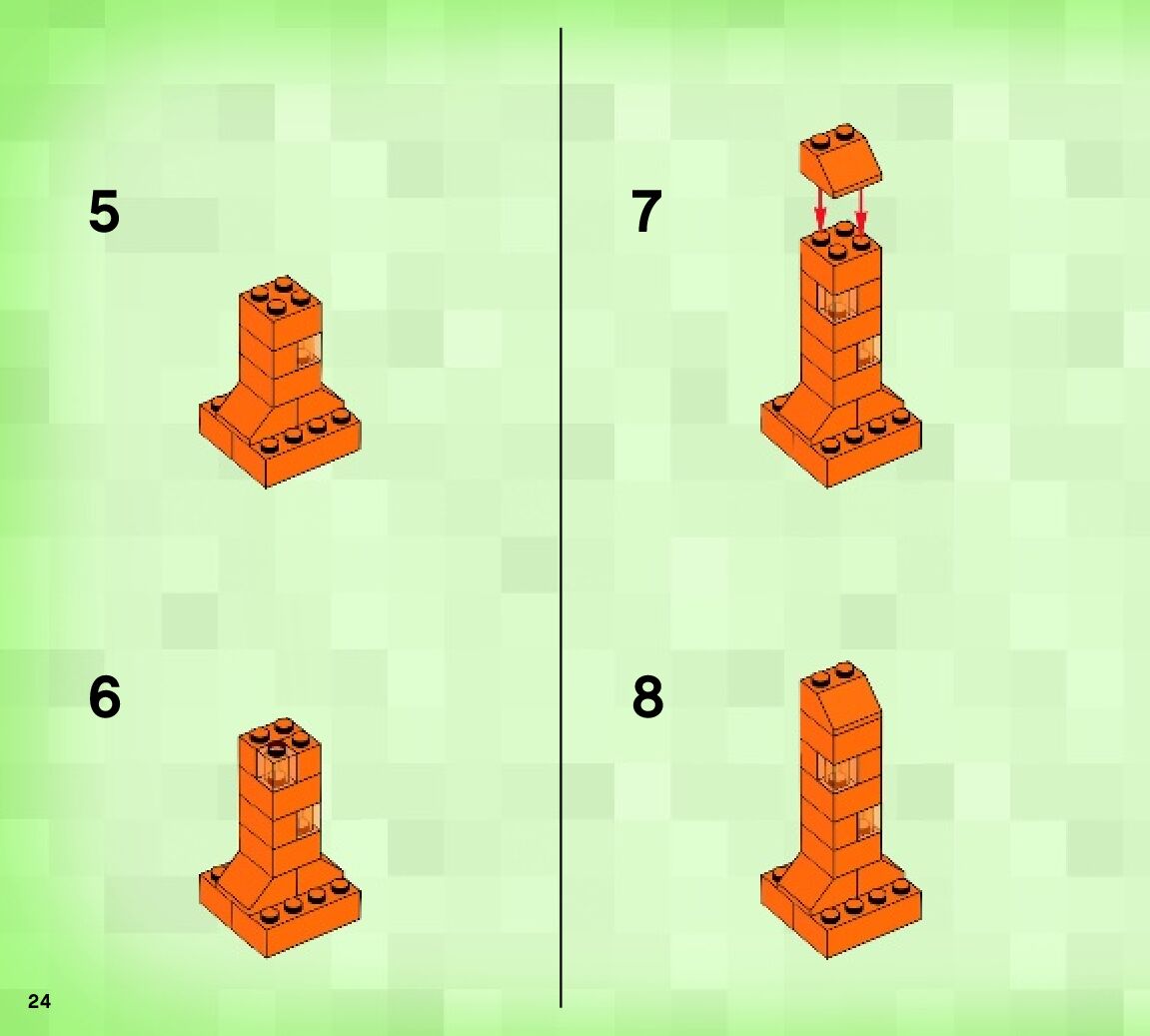 5

6

7

8

24