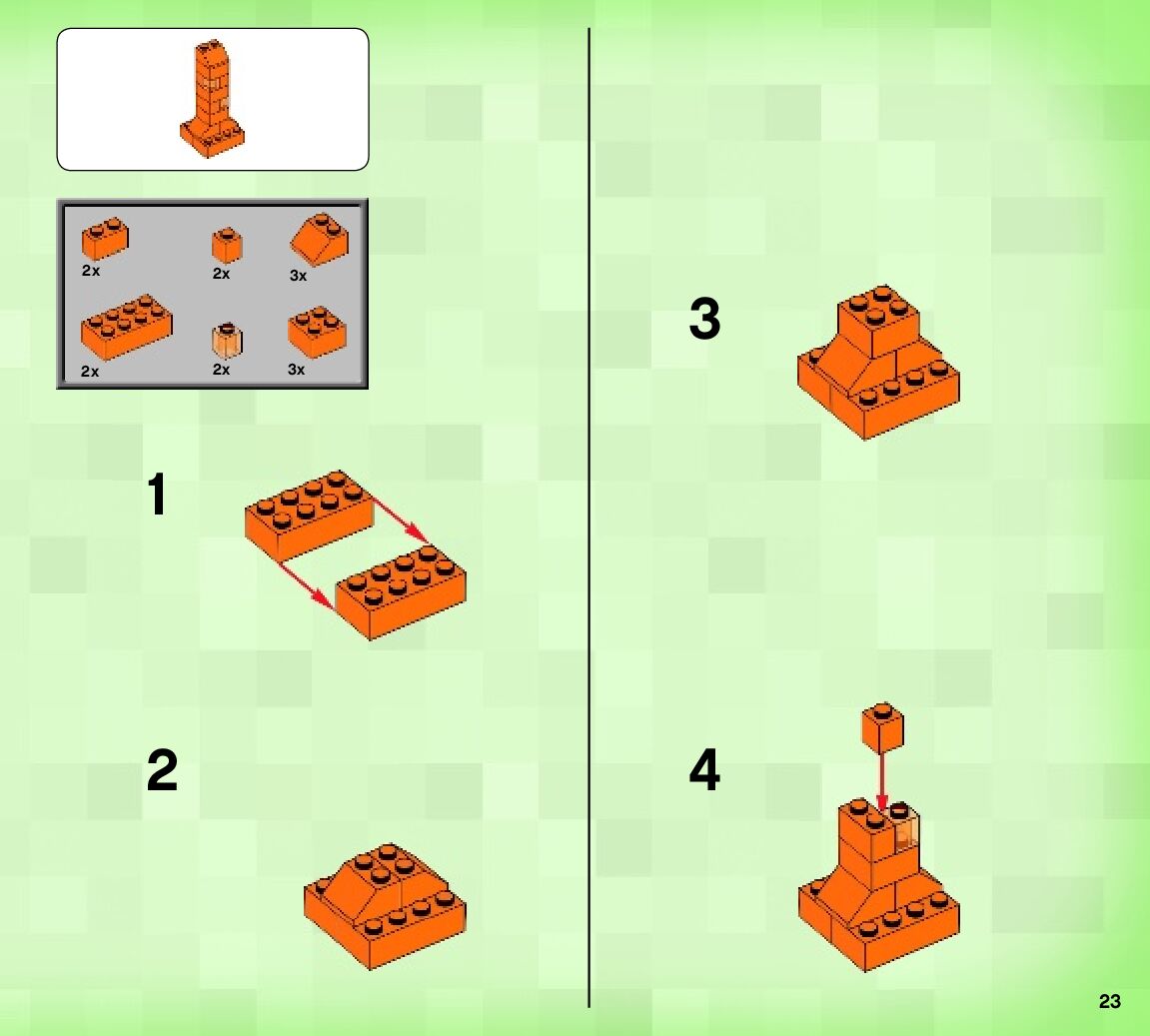 2x
2x
3x
2x
2x
3x

1

2

3

4

23