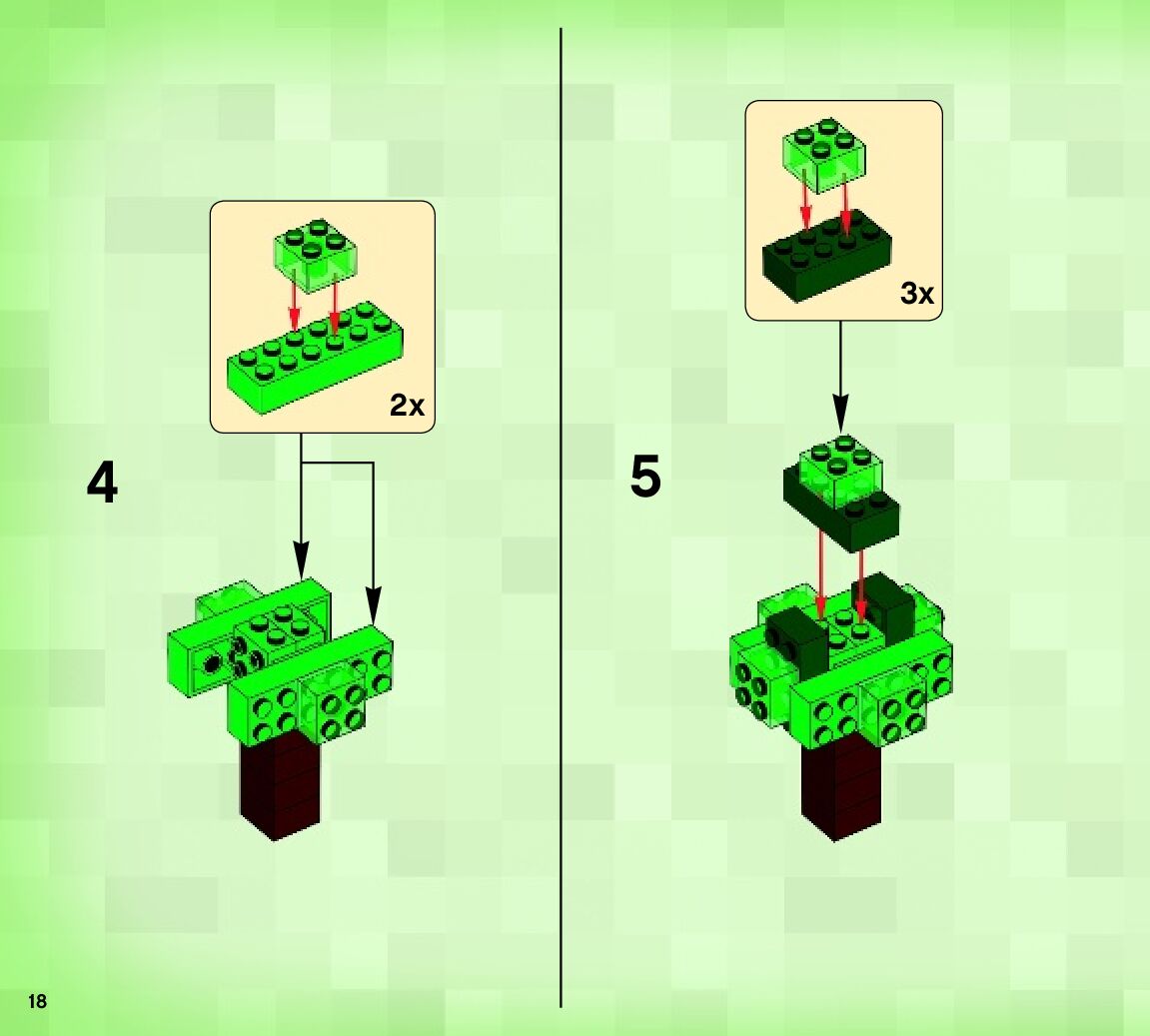 2x

4

3x

5

18