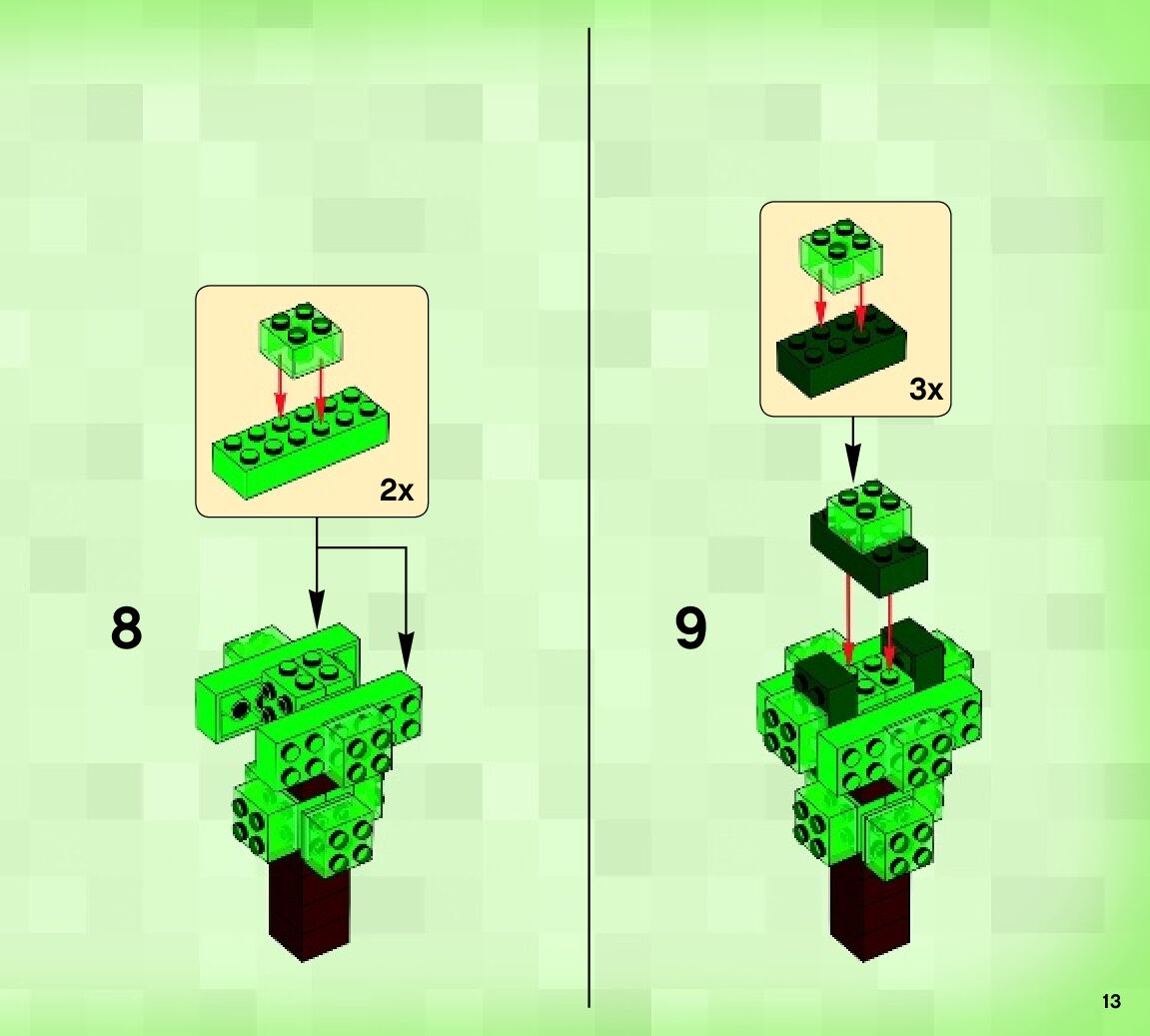 2x

8

3x

9

13