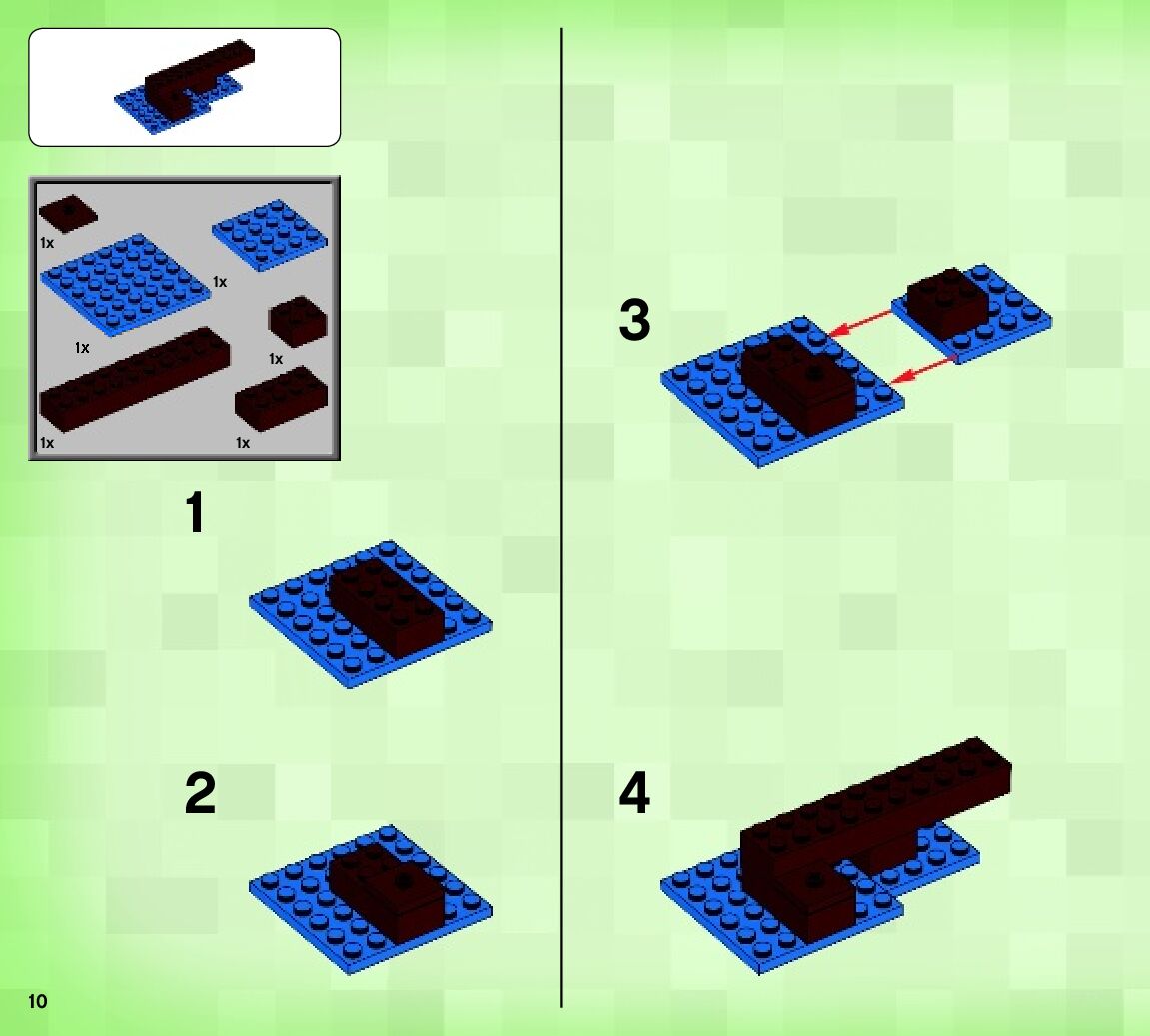 1x

1x

1x

1x

1x

1x

1

2

3

4

10