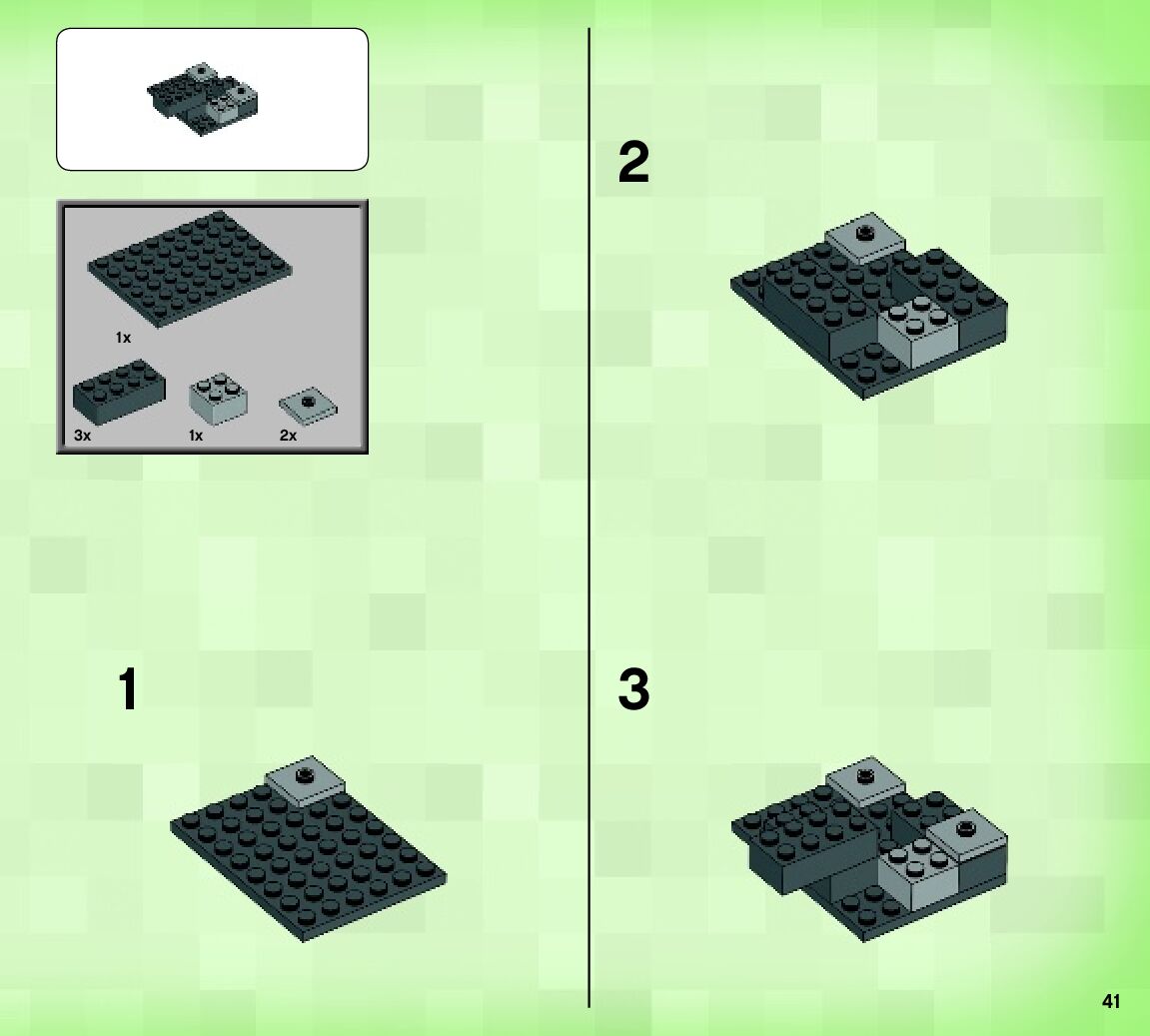 1x

3x

1x

2x

1

2

3

41