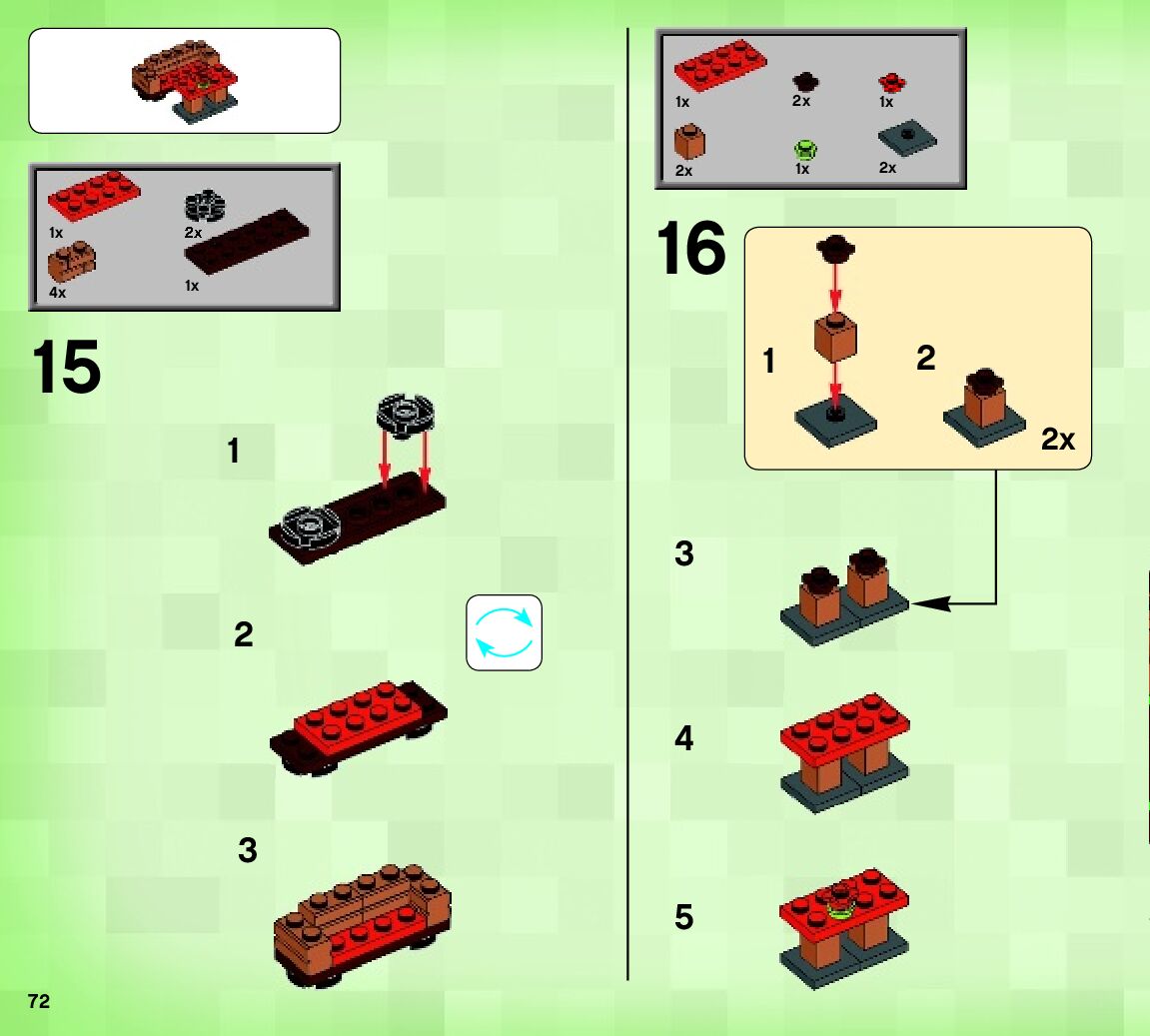 1x
2x
4x
1x

15

1

2

3

72

1x
2x
1x
2x
1x
2x

16

1

2

2x

3

4

5