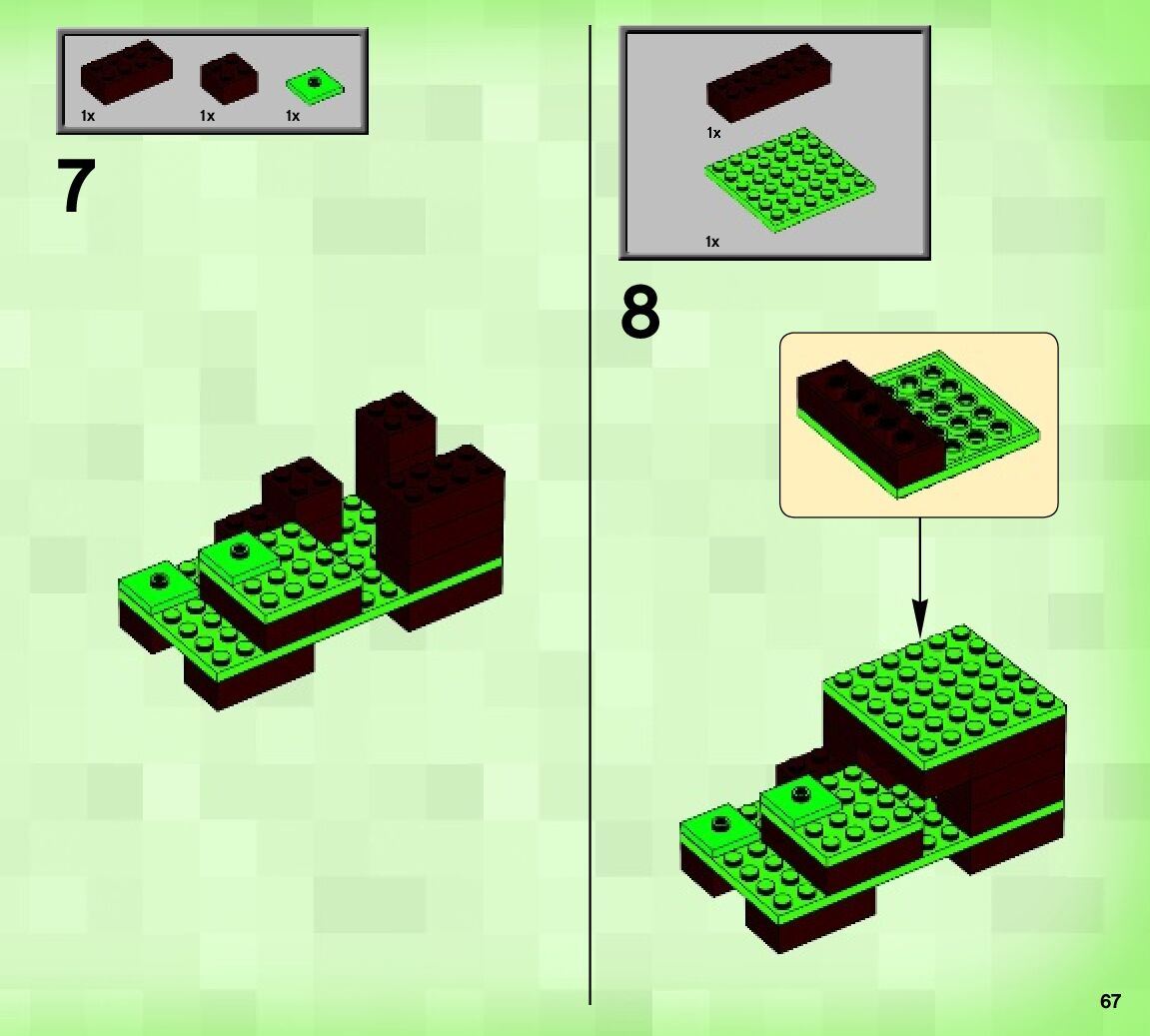 1x 1x 1x

7

1x

1x

8

67