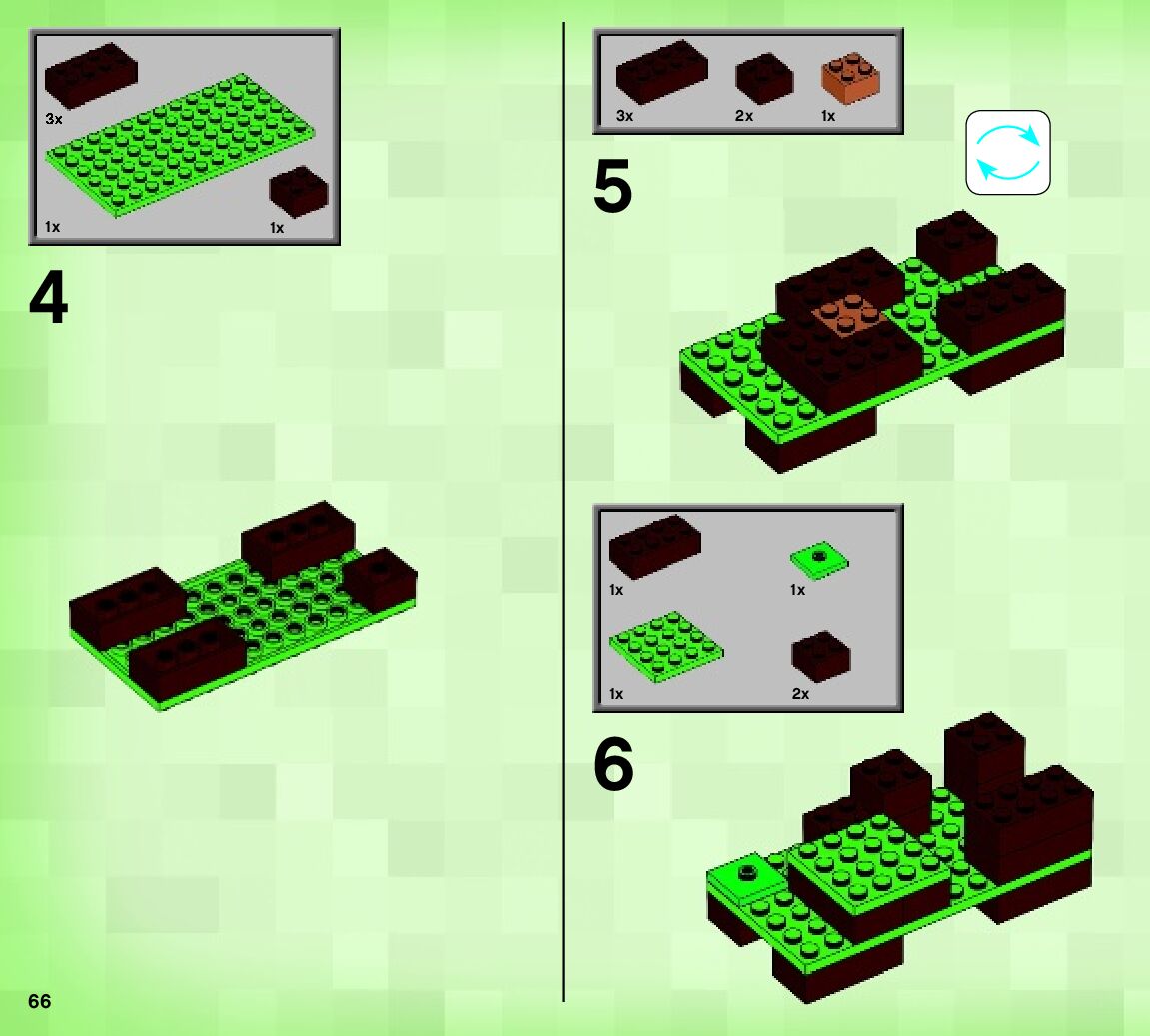 3x

1x

1x

4

3x

2x

1x

5

1x

1x

1x

2x

6

66