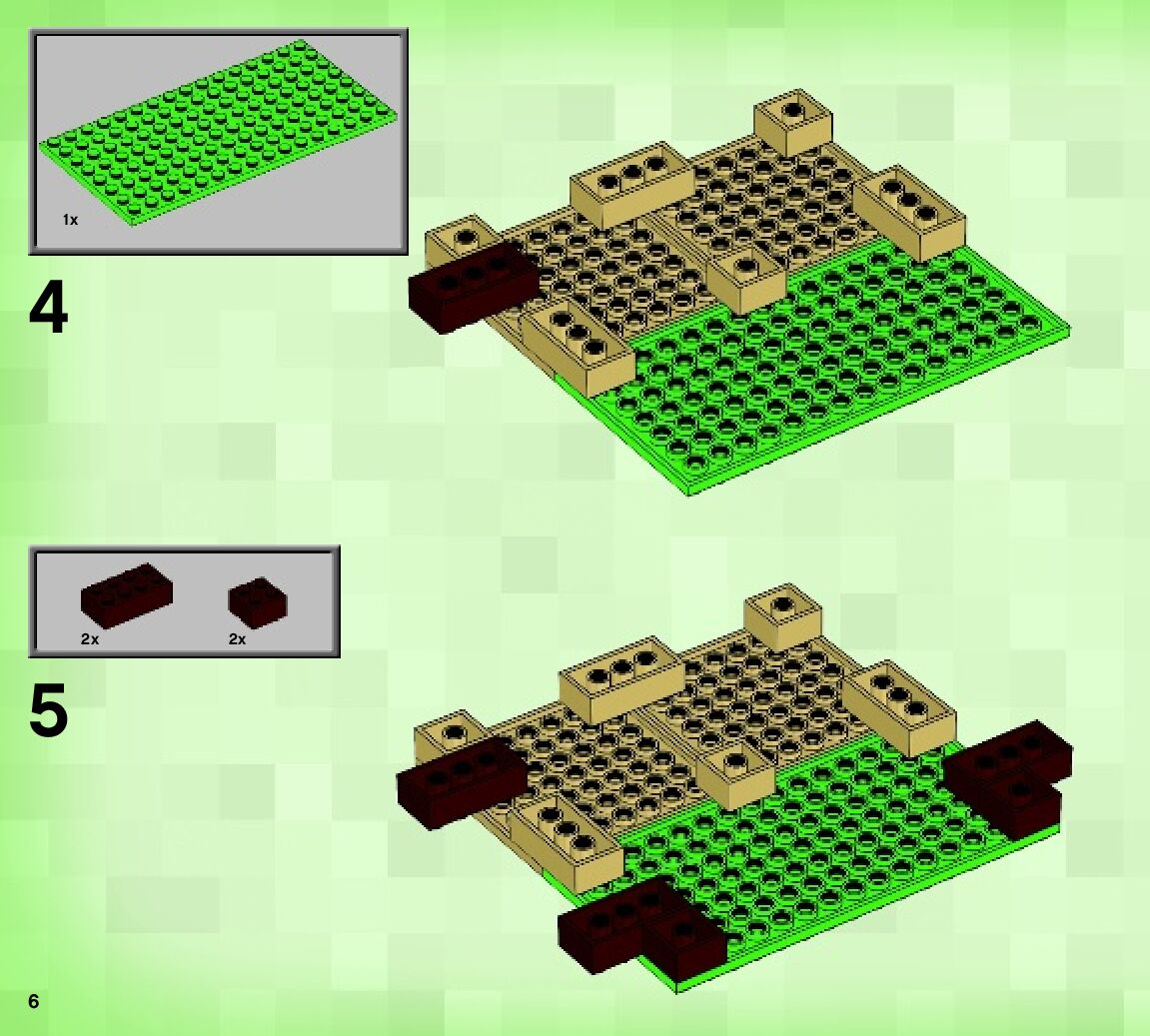 1x

4

2x 2x

5

6