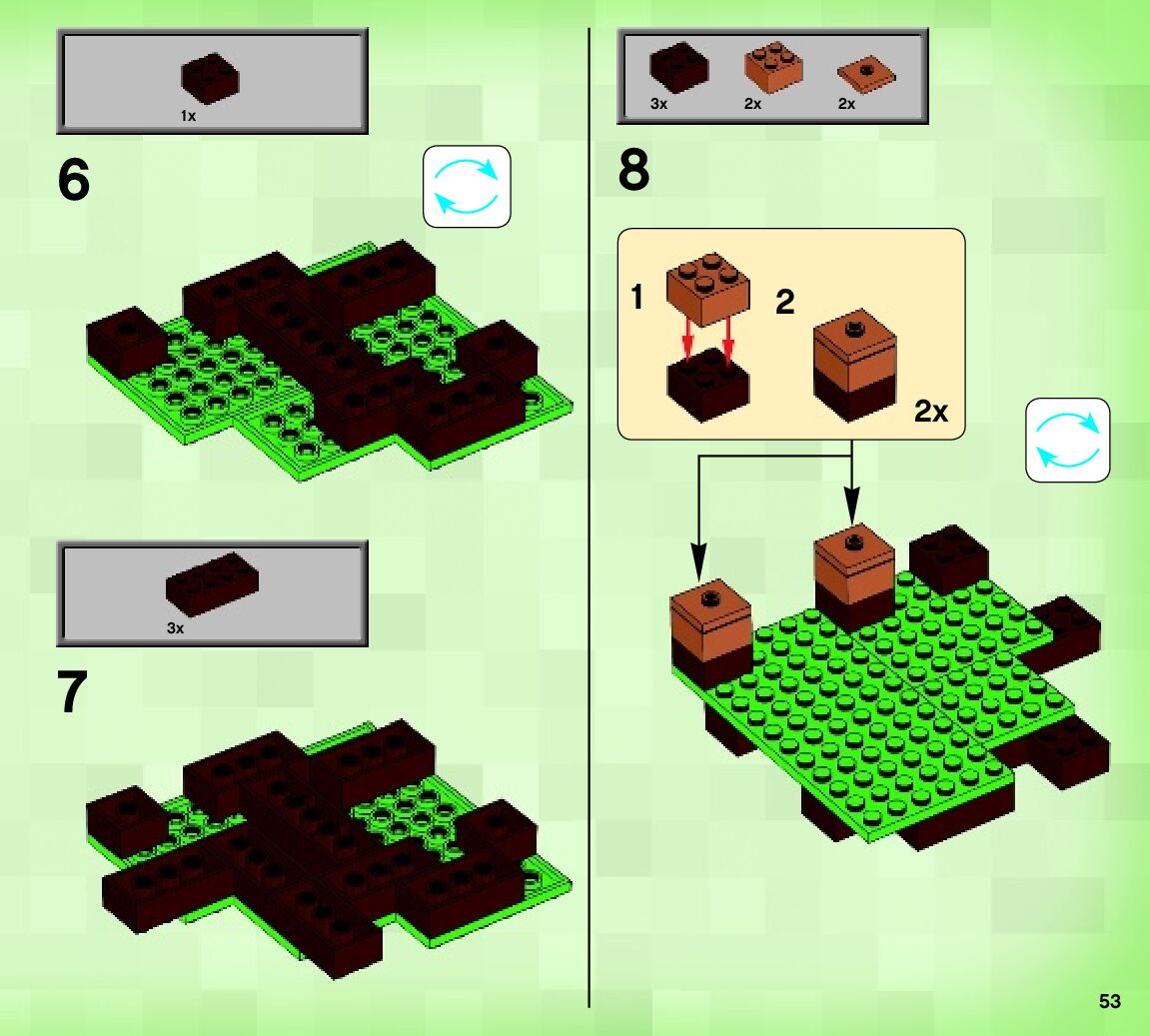 1x

6

3x

7

3x 2x 2x

8

1

2

2x

53