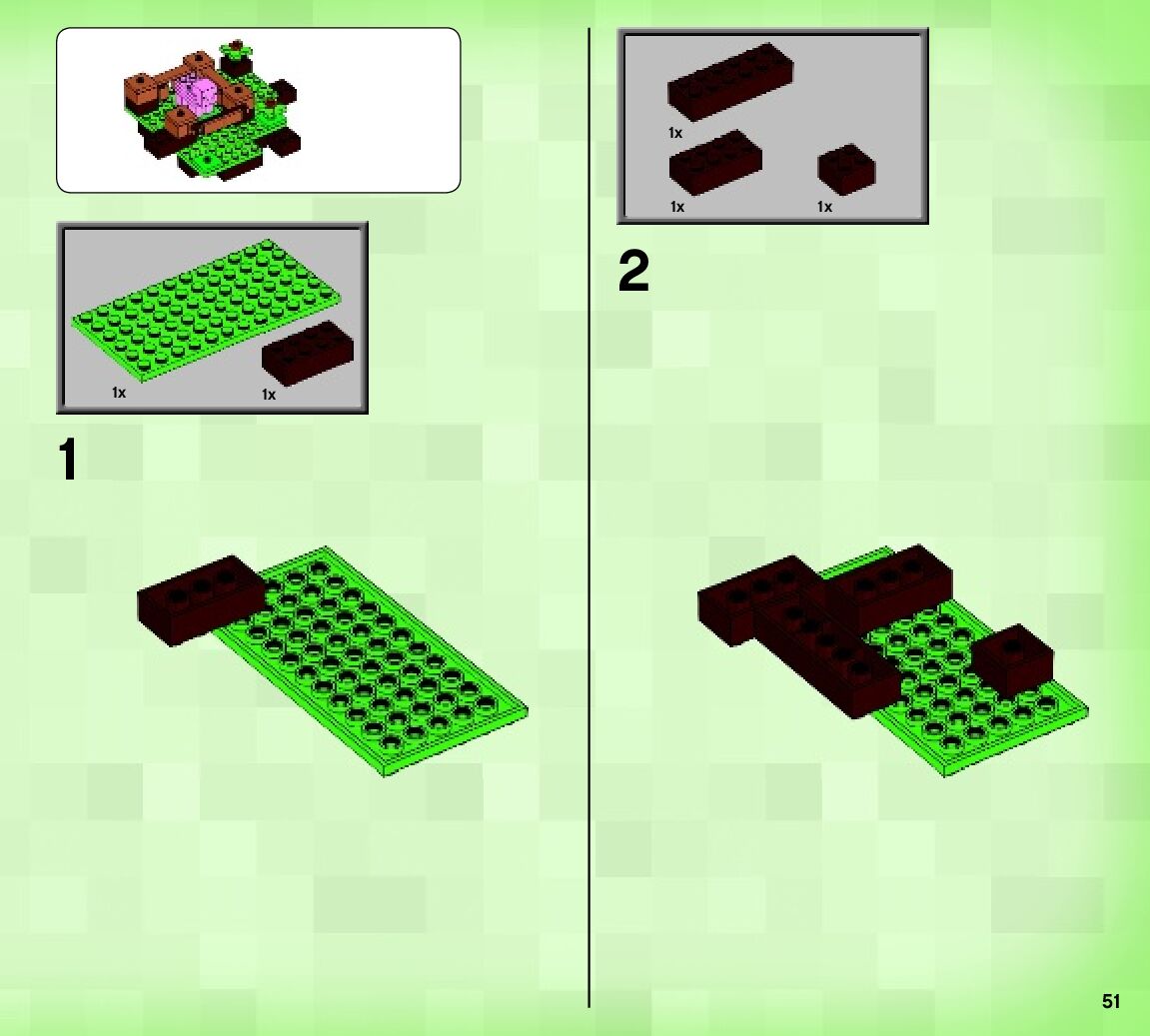 1x
1x

1

1x
1x
1x

2

51