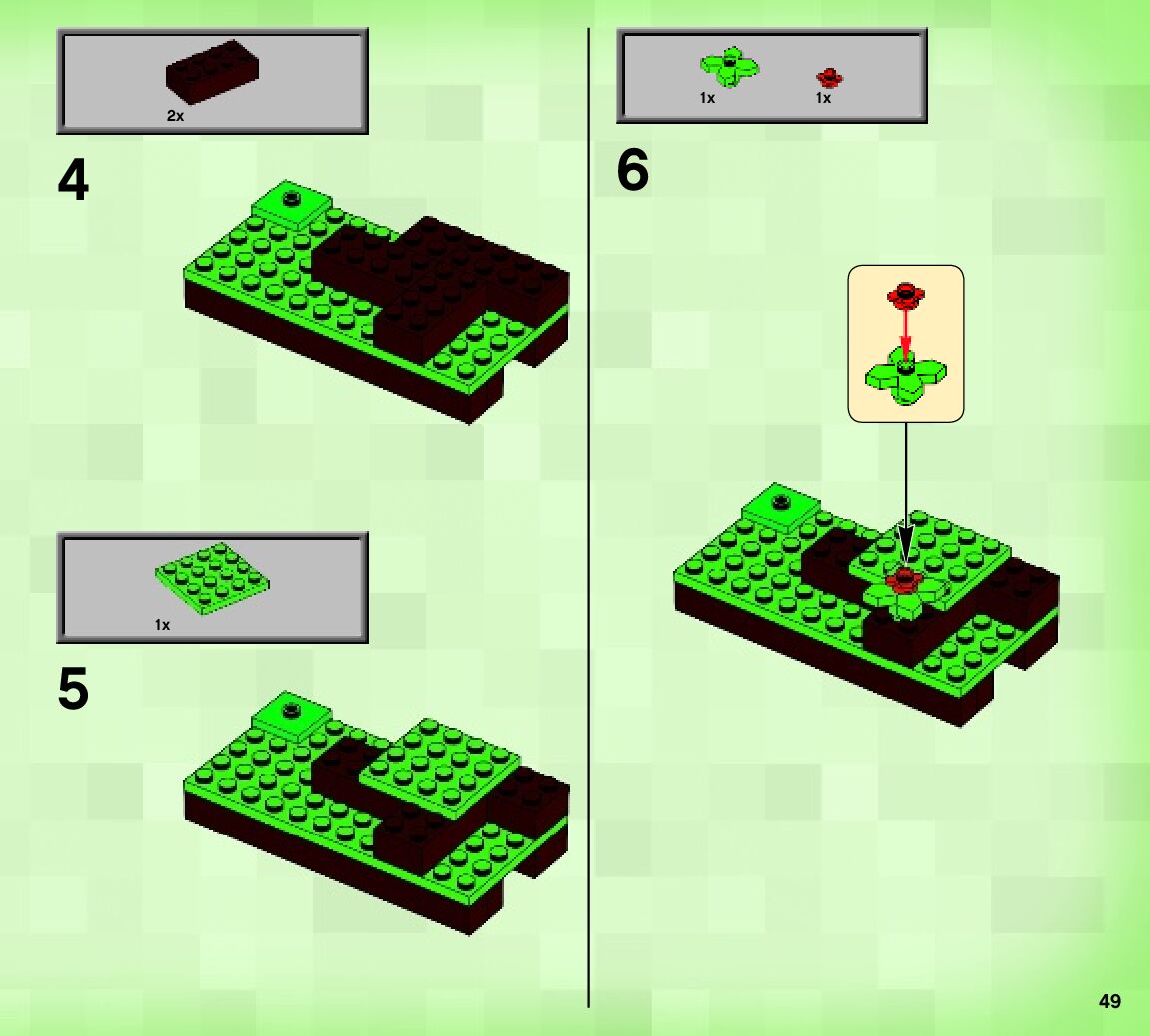 2x

4

1x

5

1x 1x

6

49