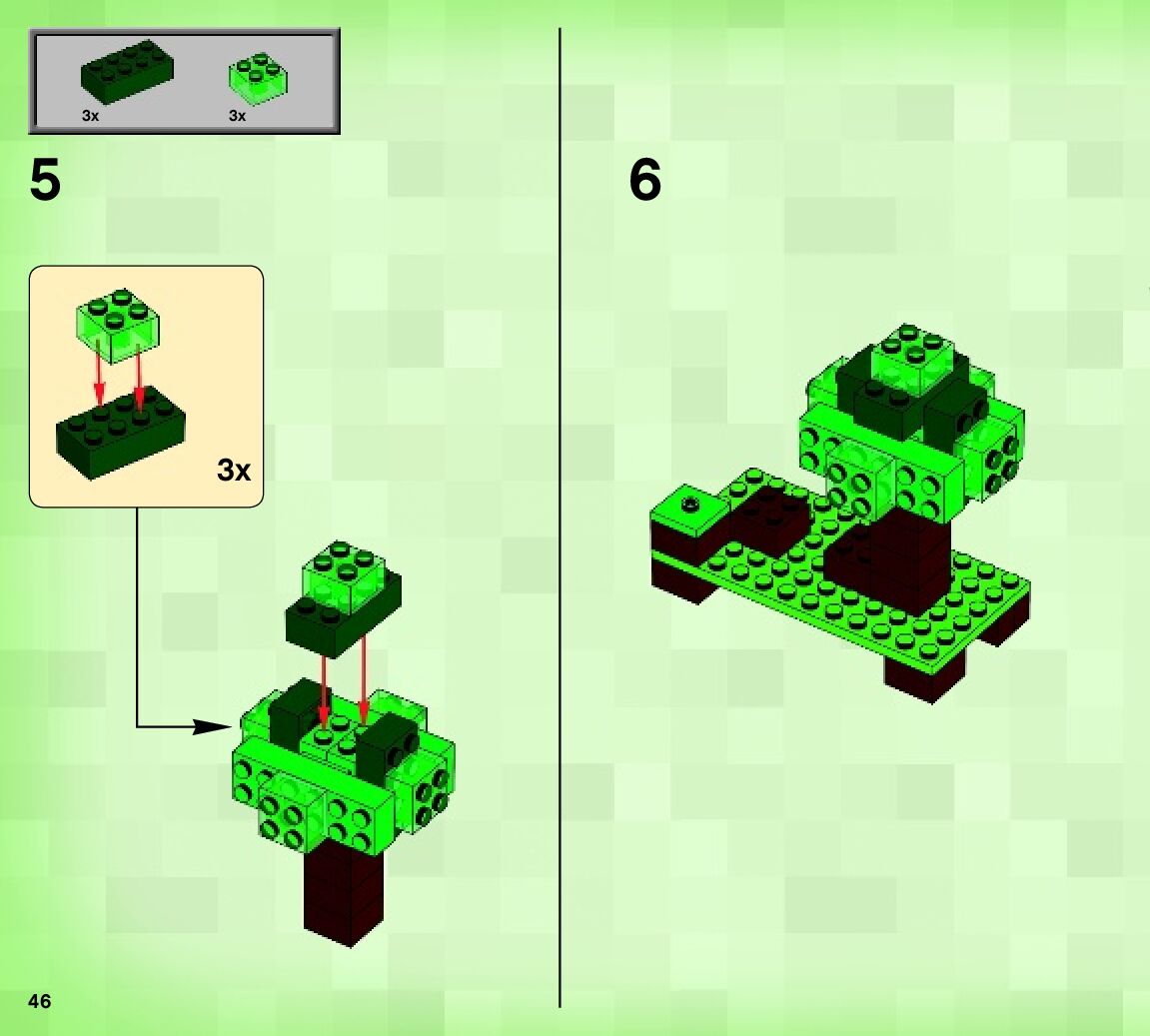 3x
3x

5

3x

6

46