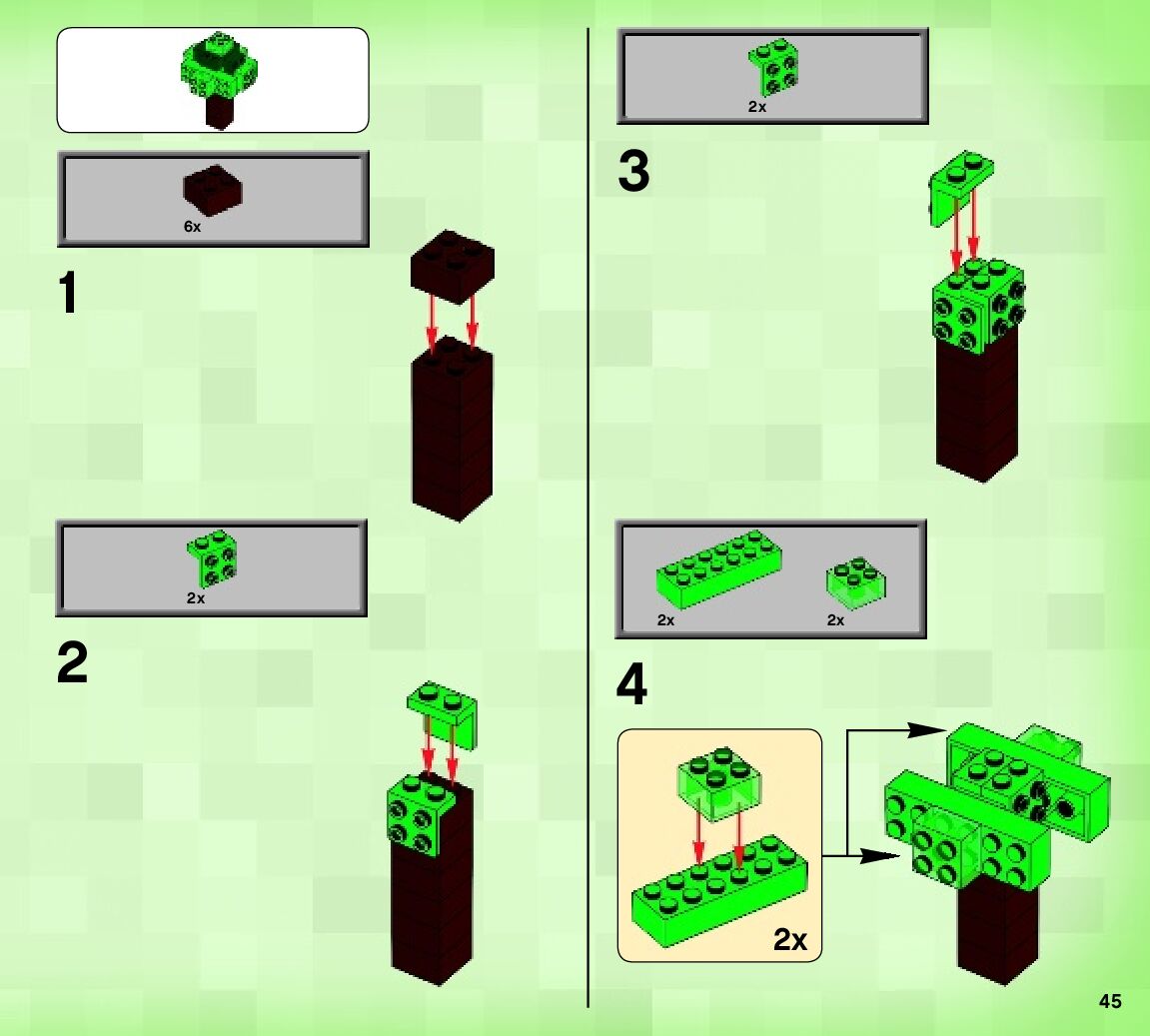 6x

1

2x

2

2x

3

2x

2x

4

2x

45