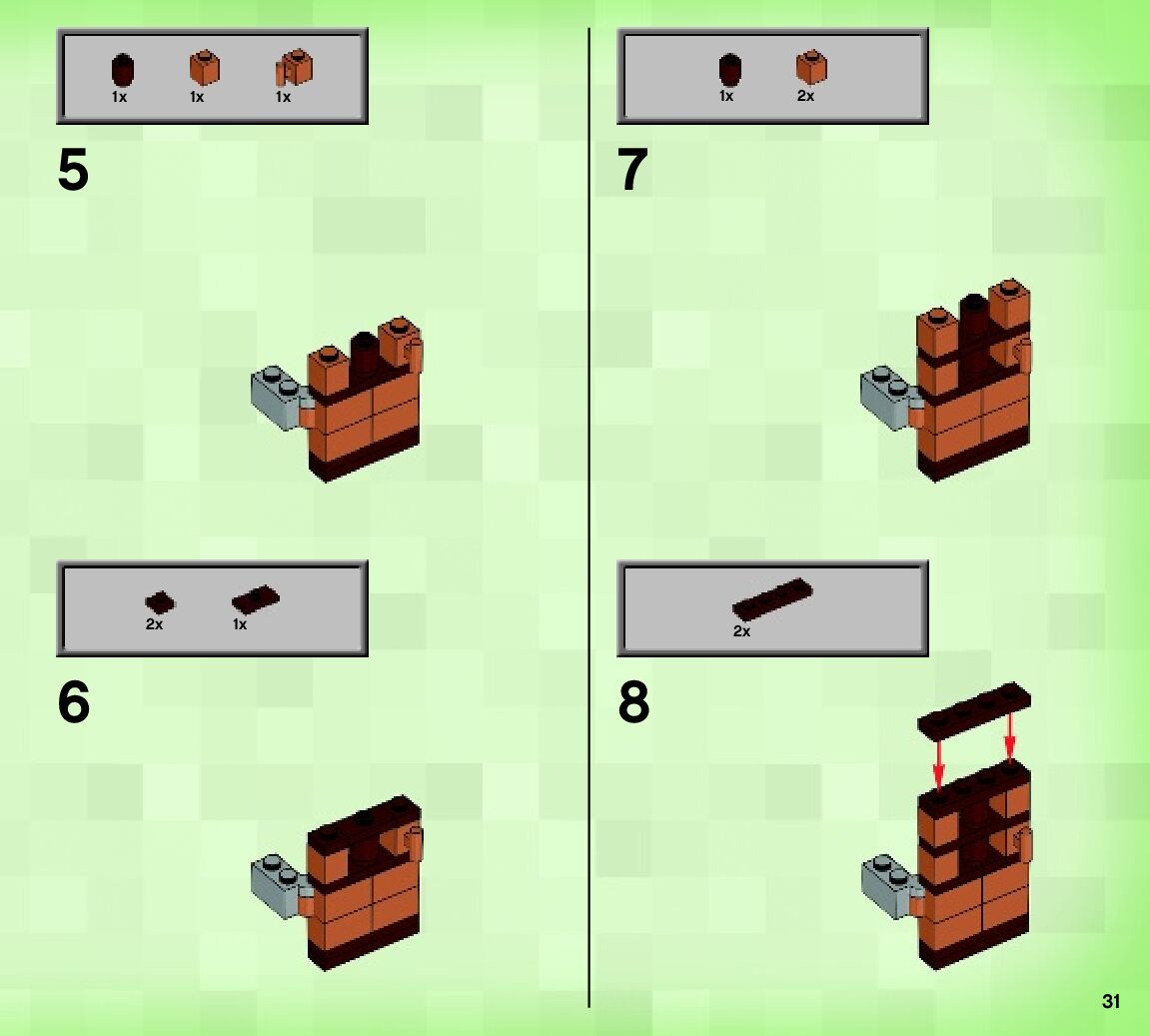 1x 1x 1x

5

2x 1x

6

1x 2x

7

2x

8

31