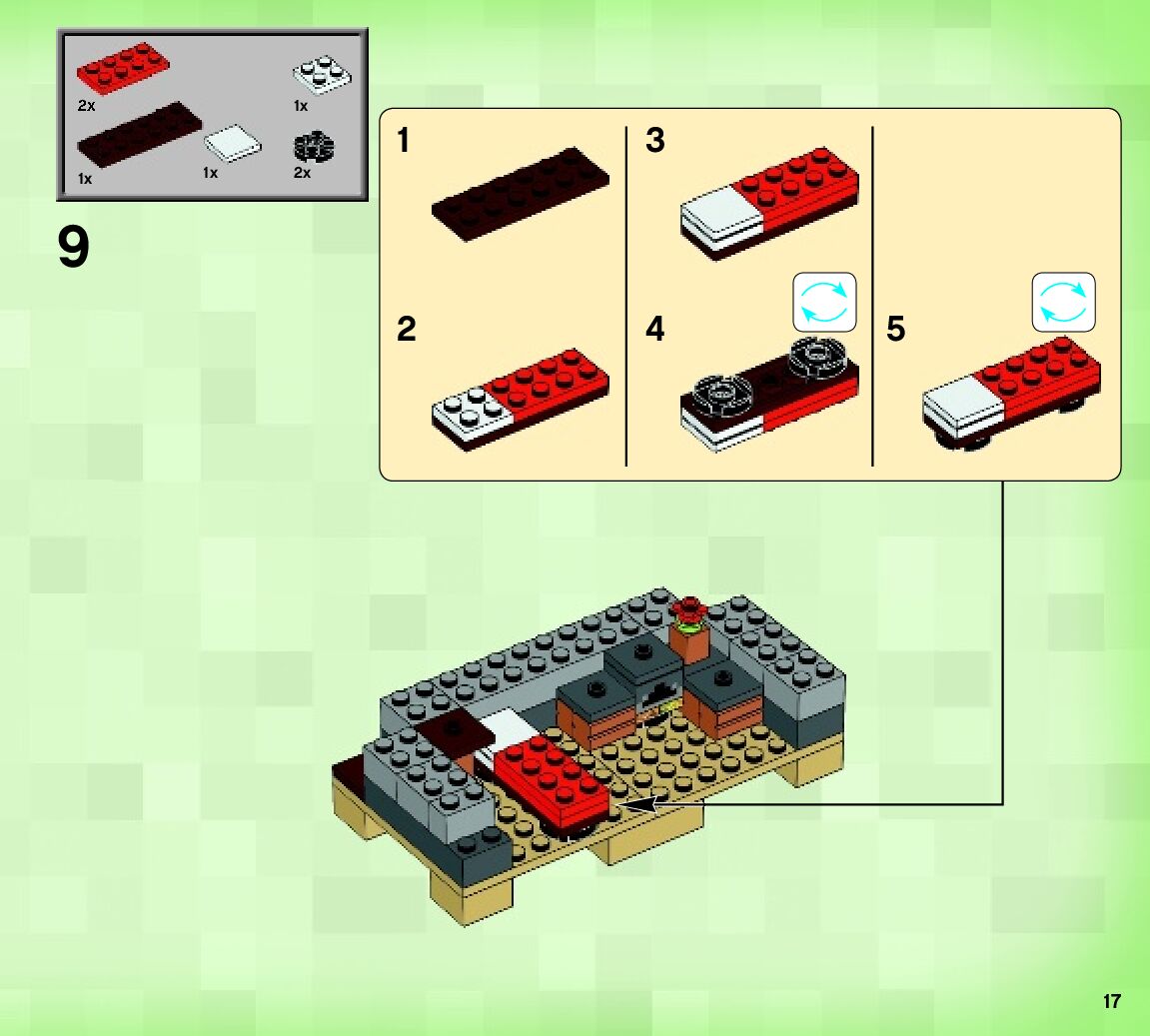 2x
1x
1x
1x
2x

9

1
2
3
4
5

17