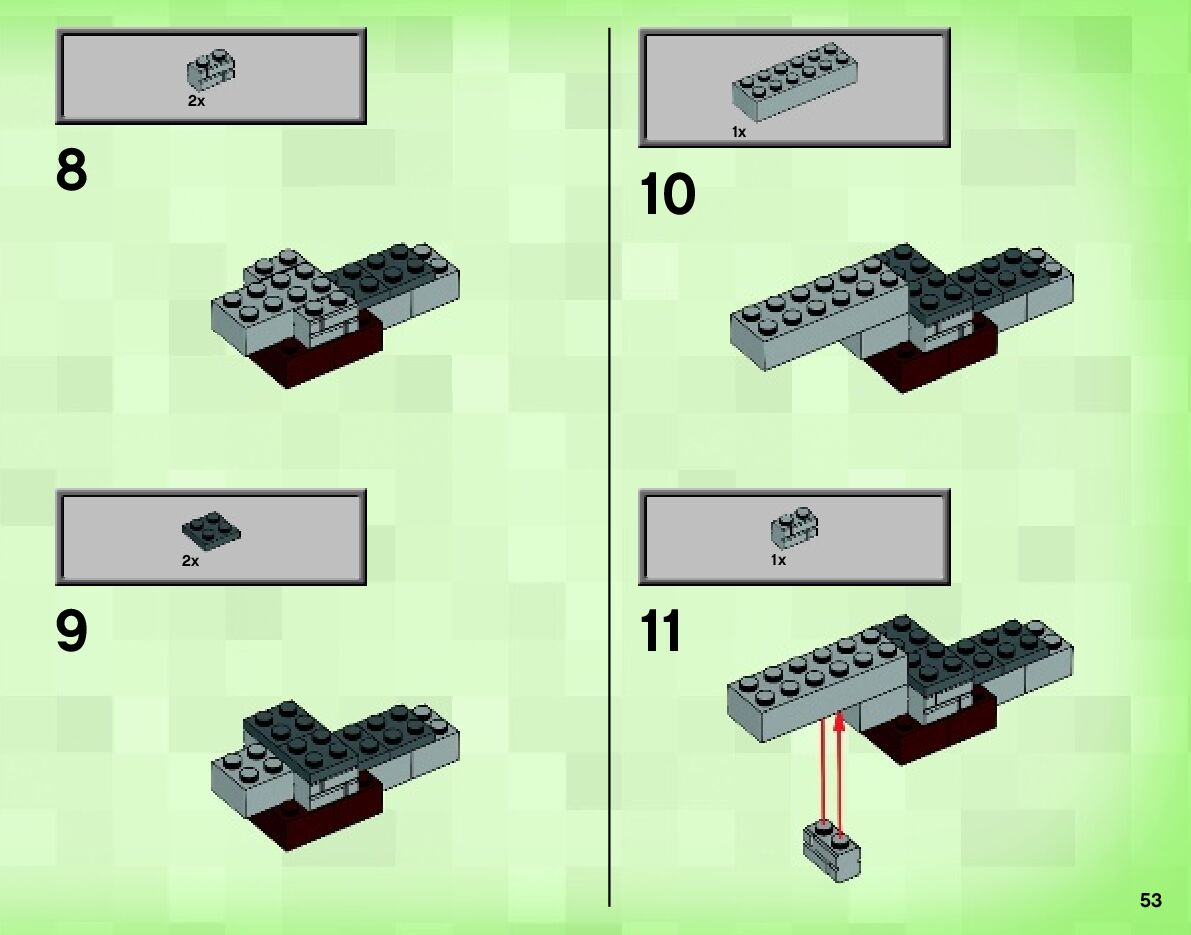 2x

8

2x

9

1x

10

1x

11

53