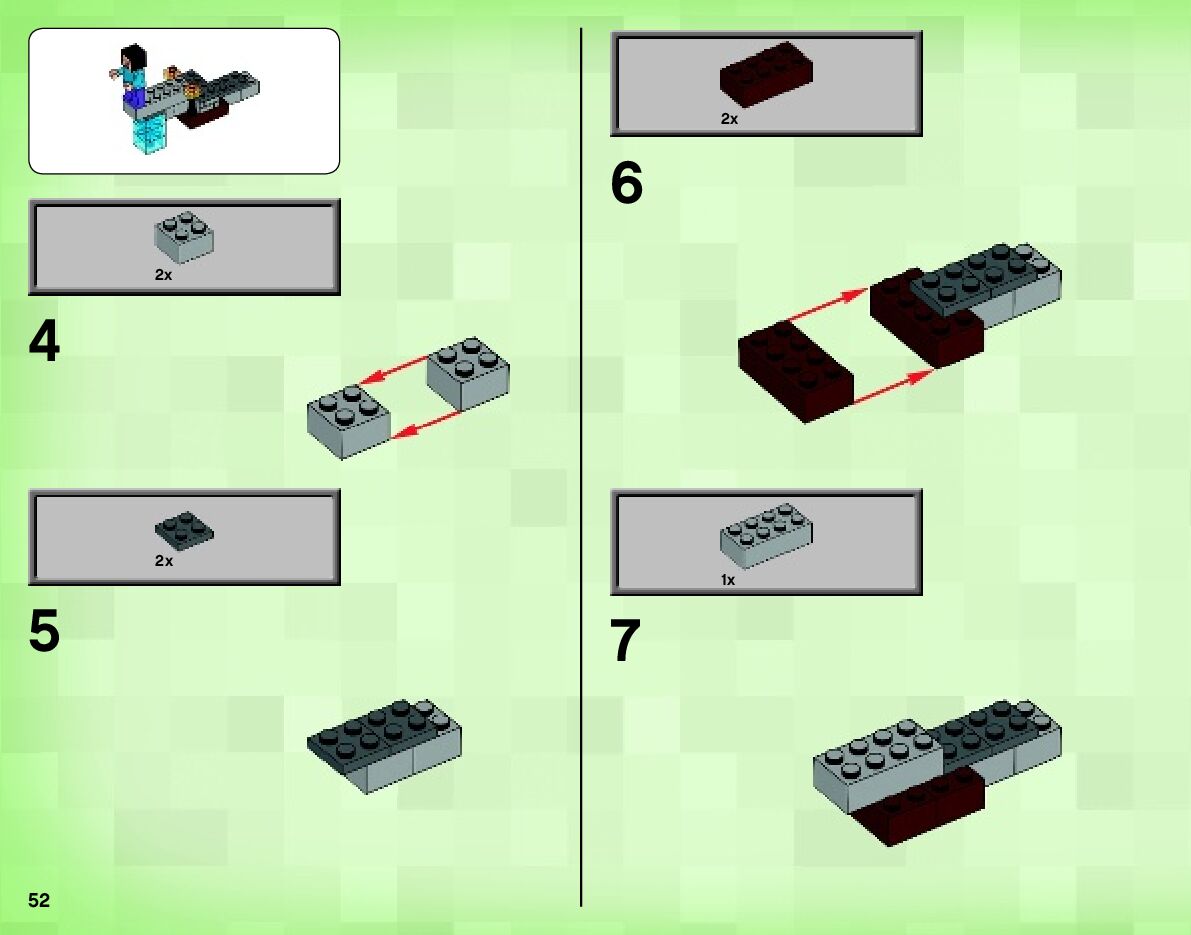 2x

4

2x

5

52

2x

6

1x

7