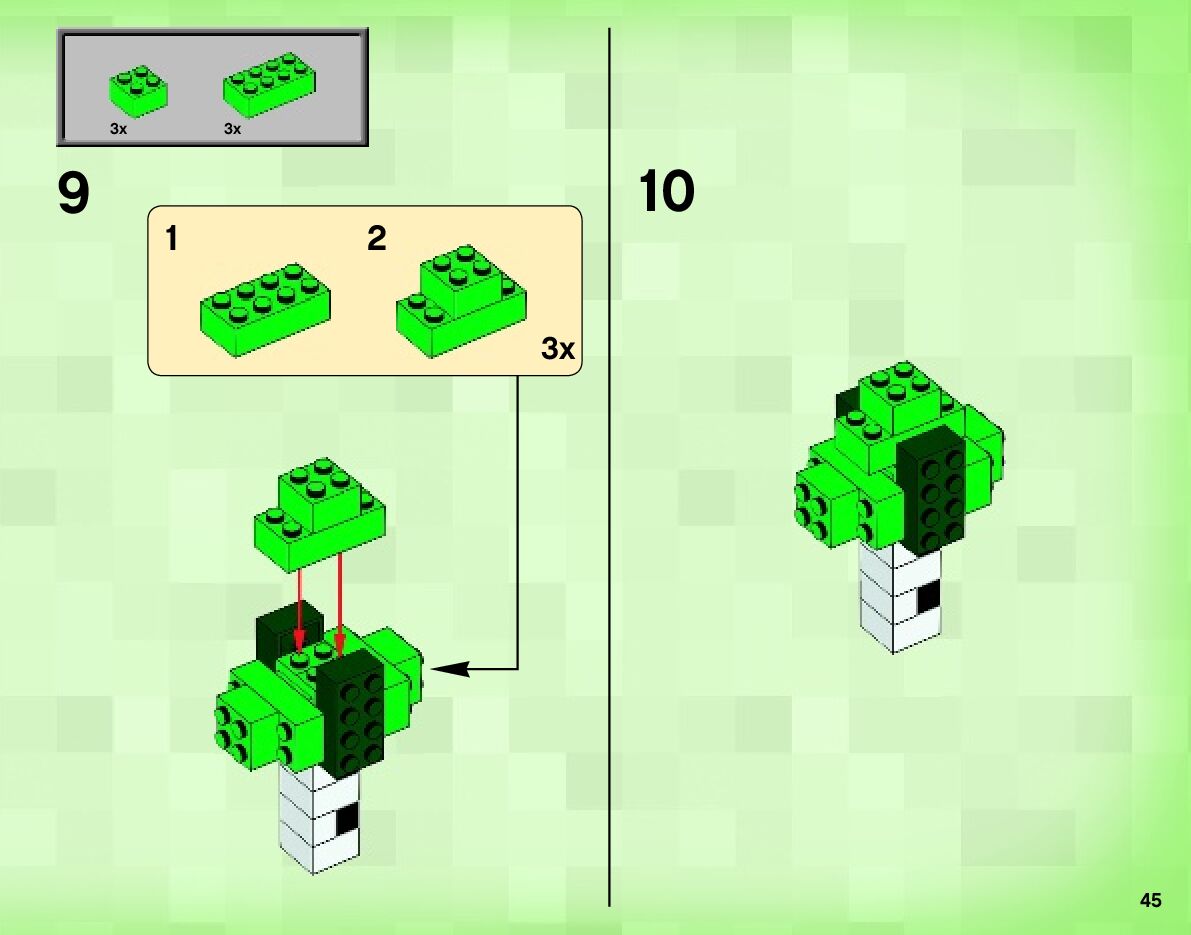 3x 3x

9

1 2

3x

10

45