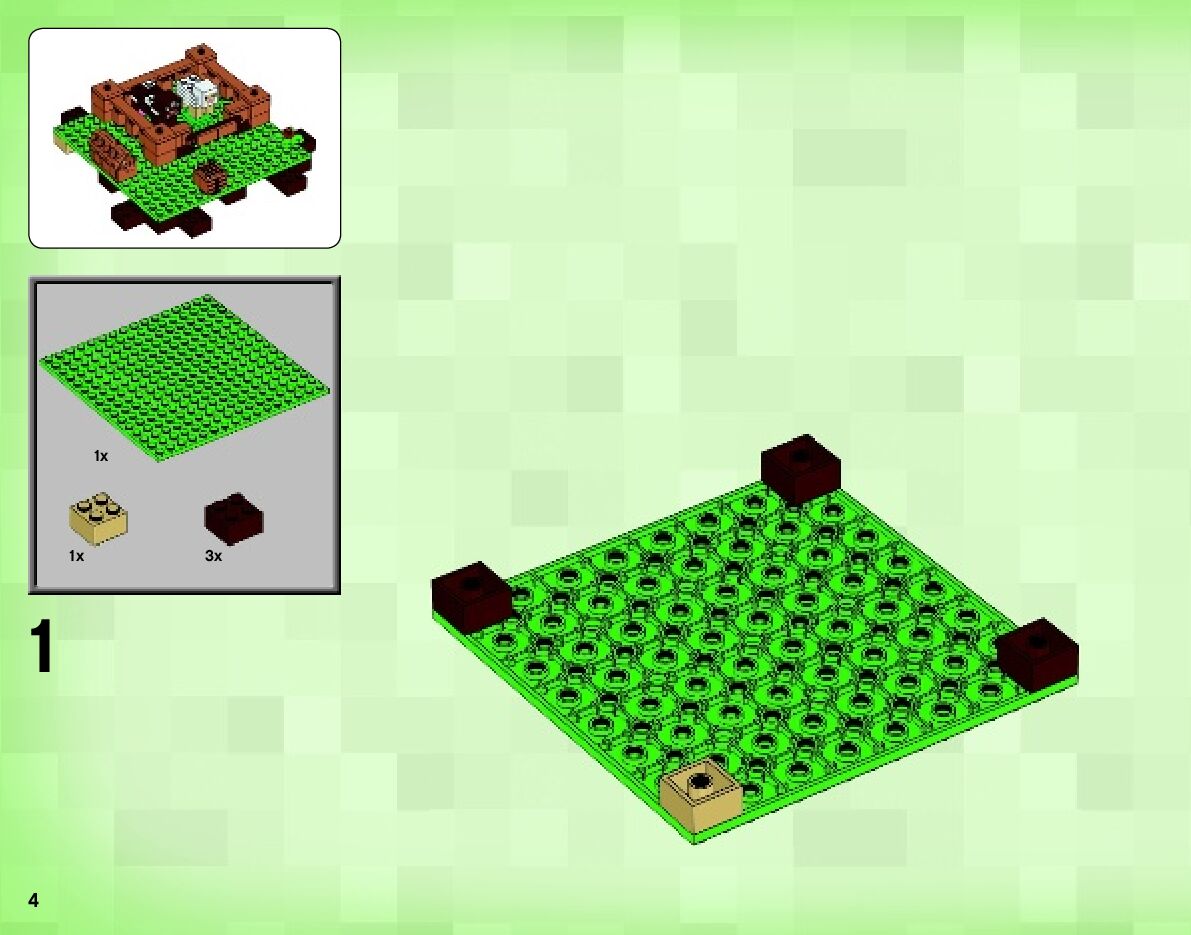 1x

1x

3x

1

4