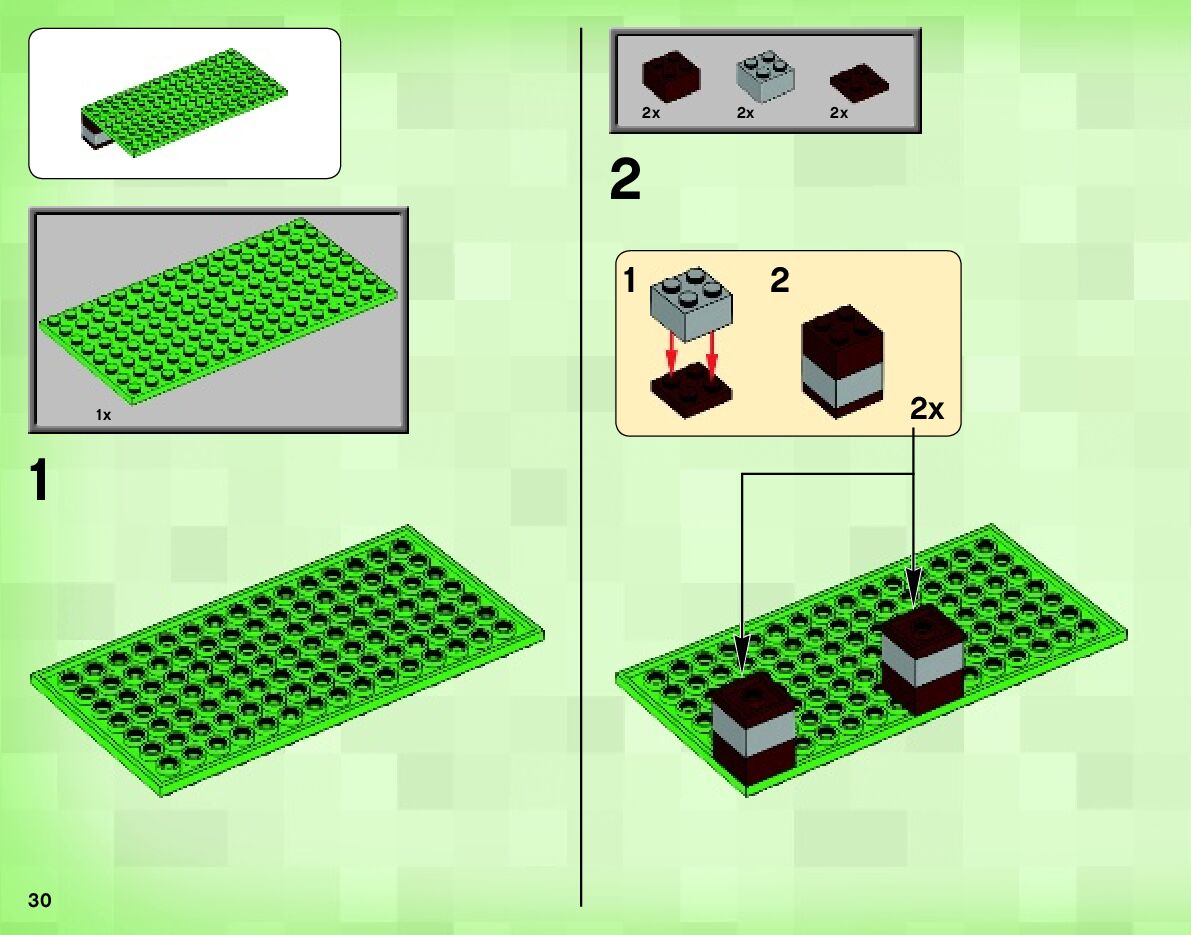 1x

1

30

2x 2x 2x

2

1 2

2x