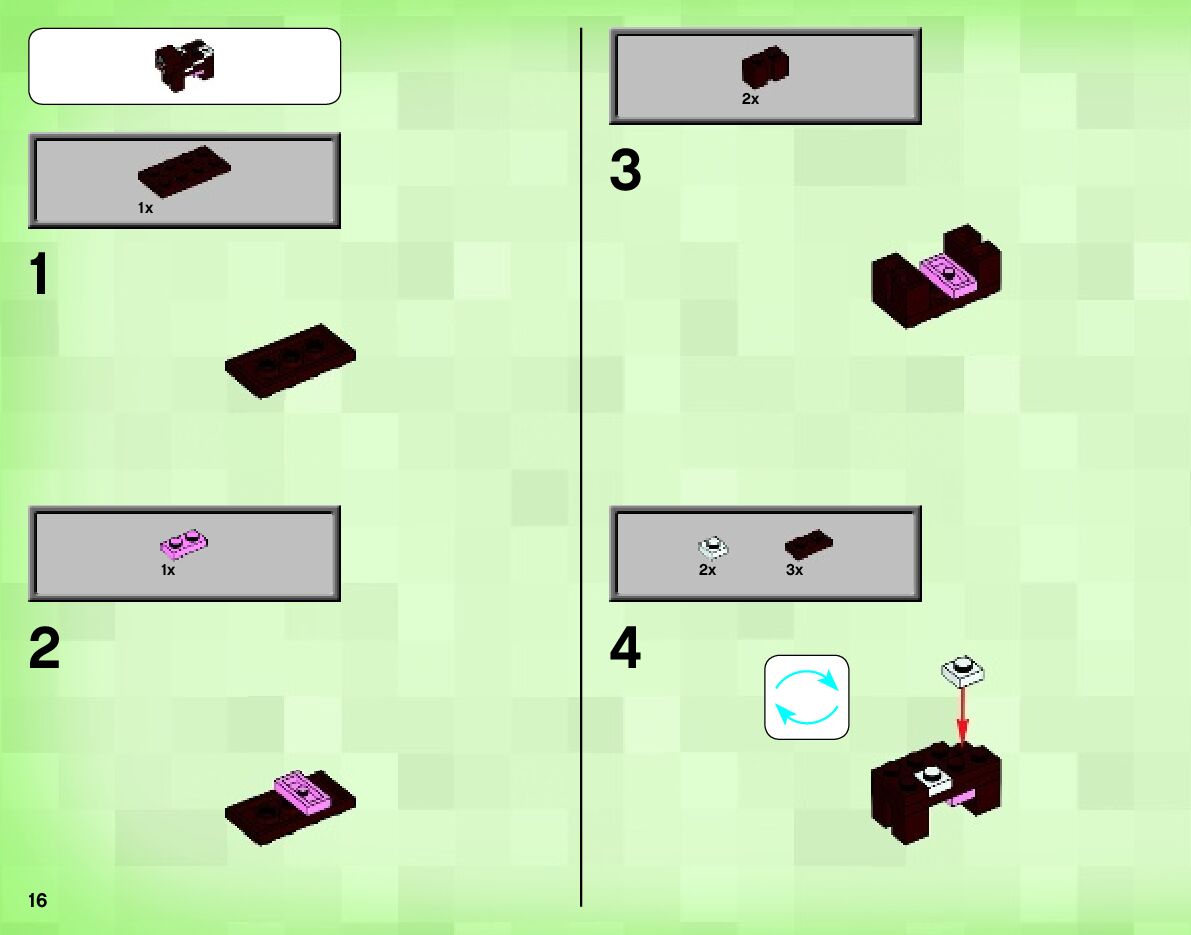 1x

1

1x

2

16

2x

3

2x
3x

4