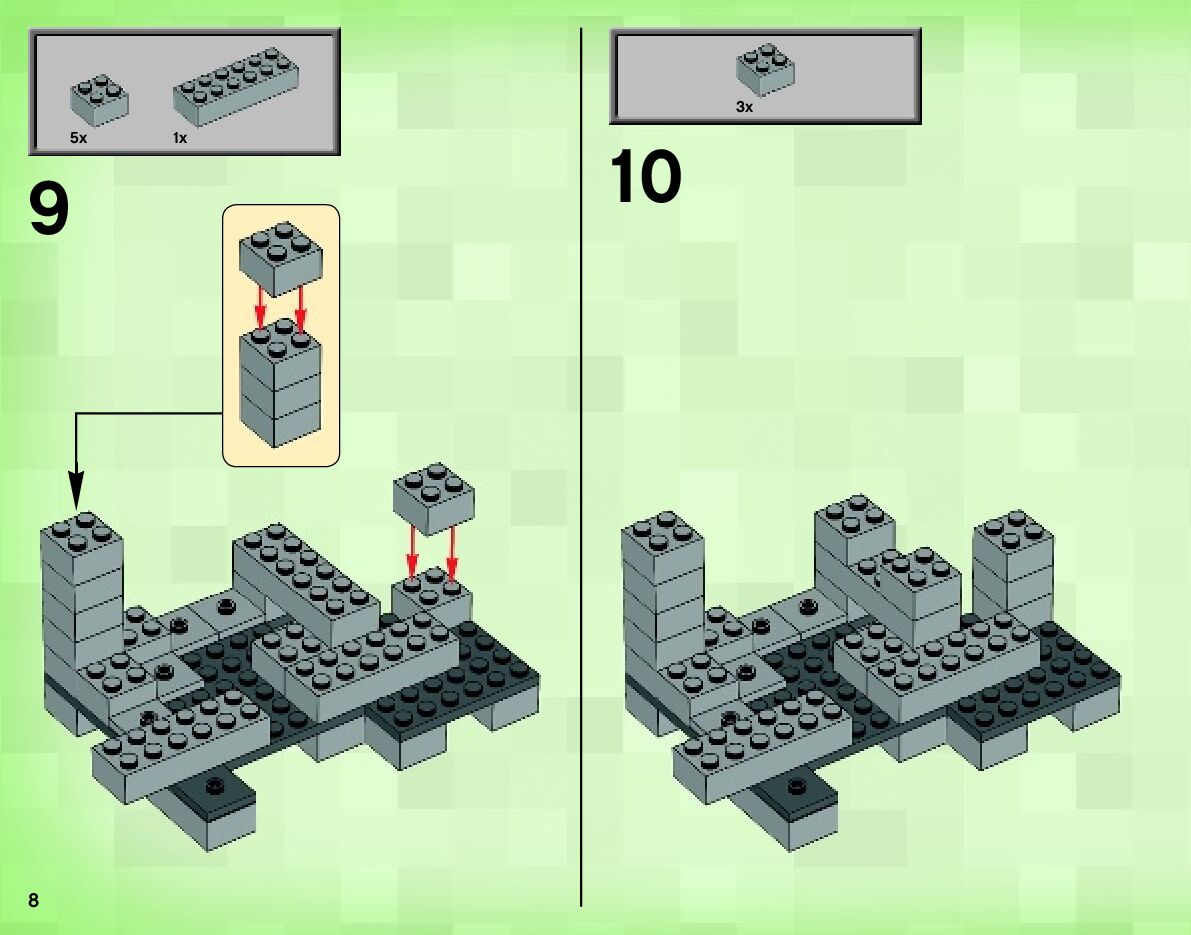 5x
1x

9

3x

10

8