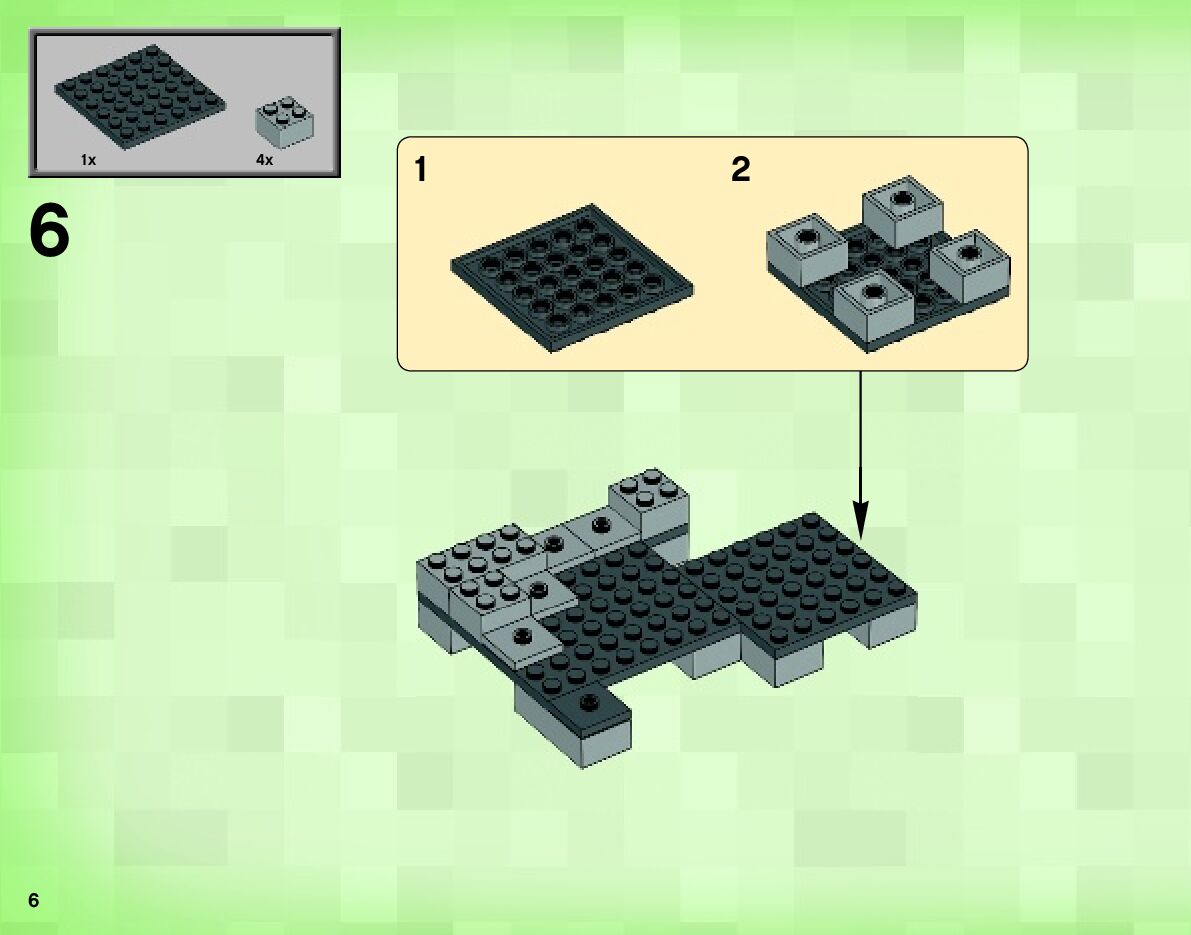 1x
4x

6

1
2

6