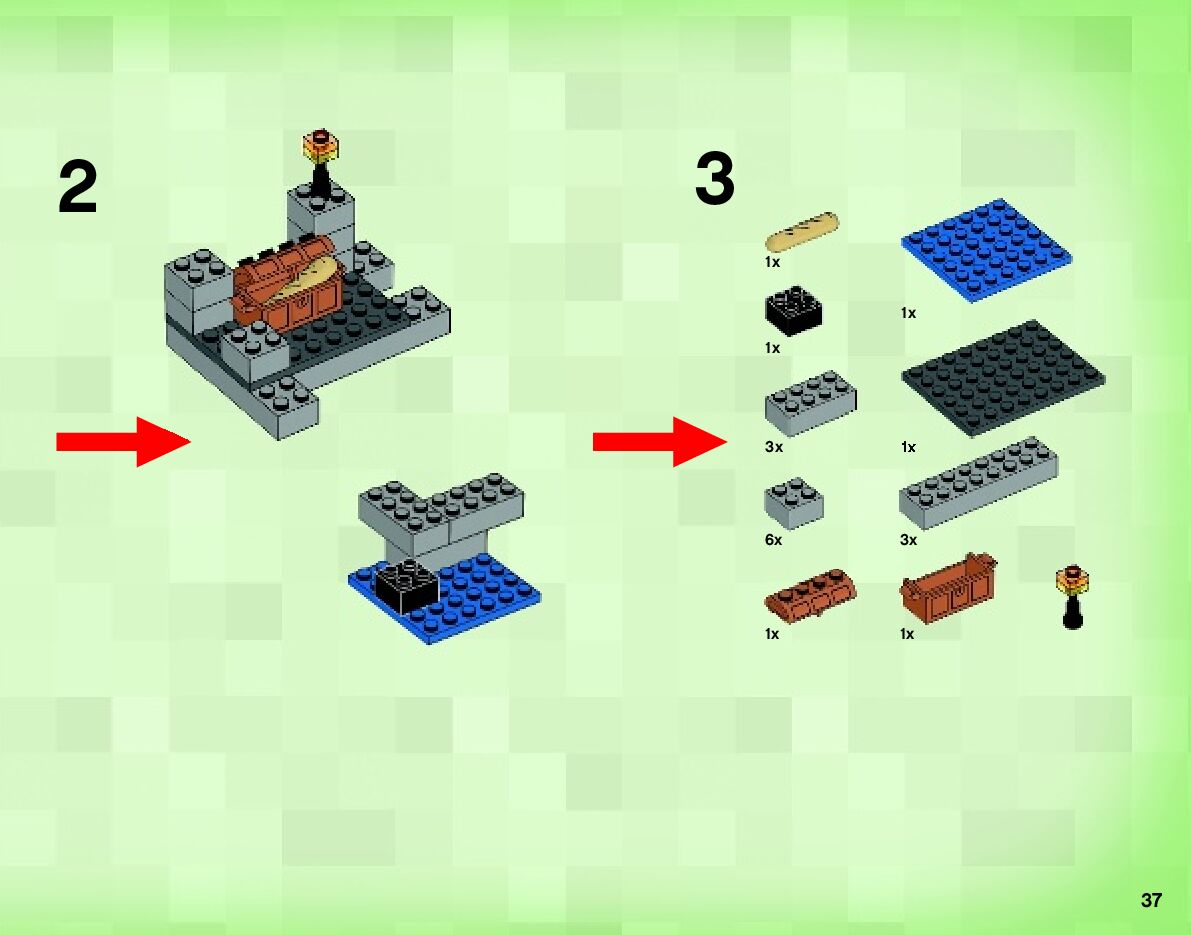 2

3

1x

1x

1x

3x

1x

6x

3x

1x

1x

37