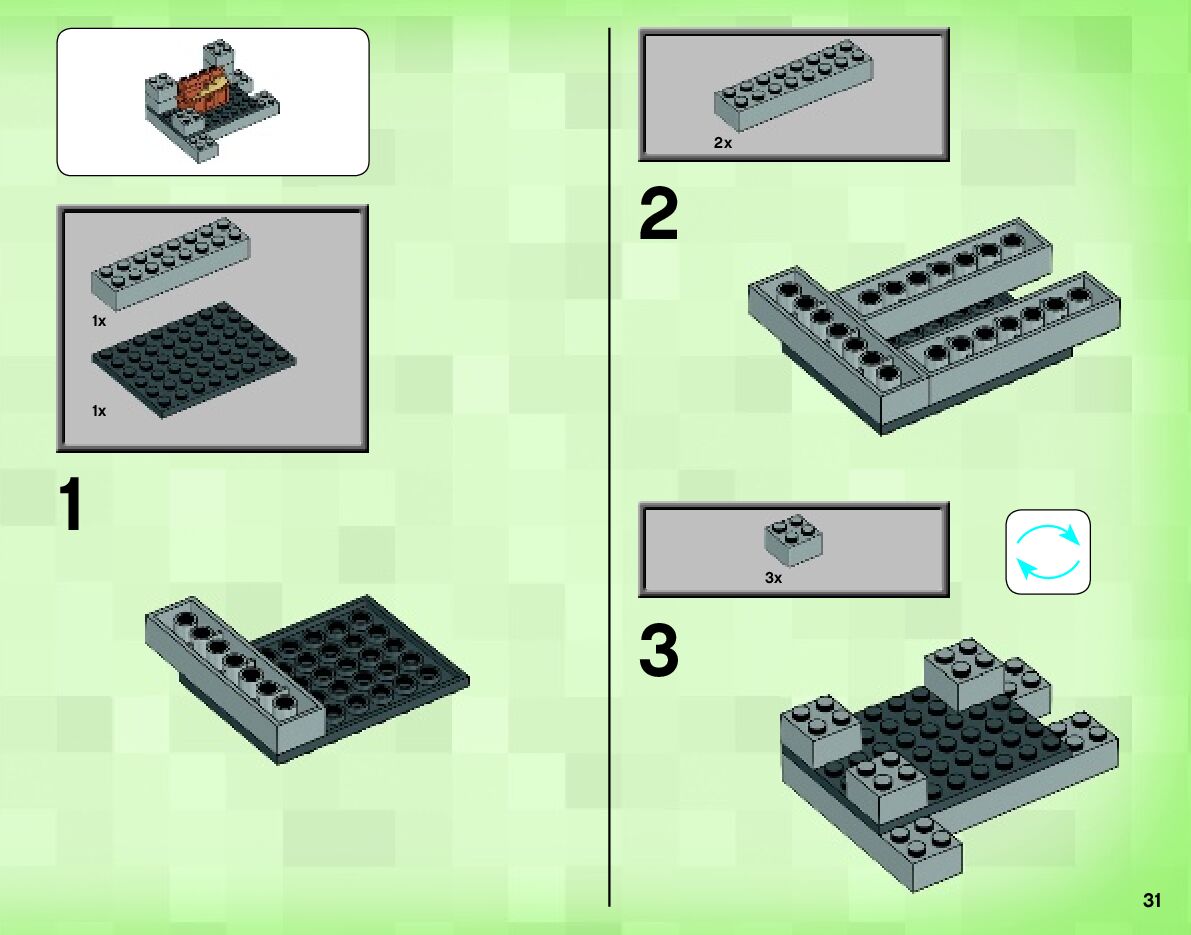 1x

1x

1

2x

2

3x

3

31