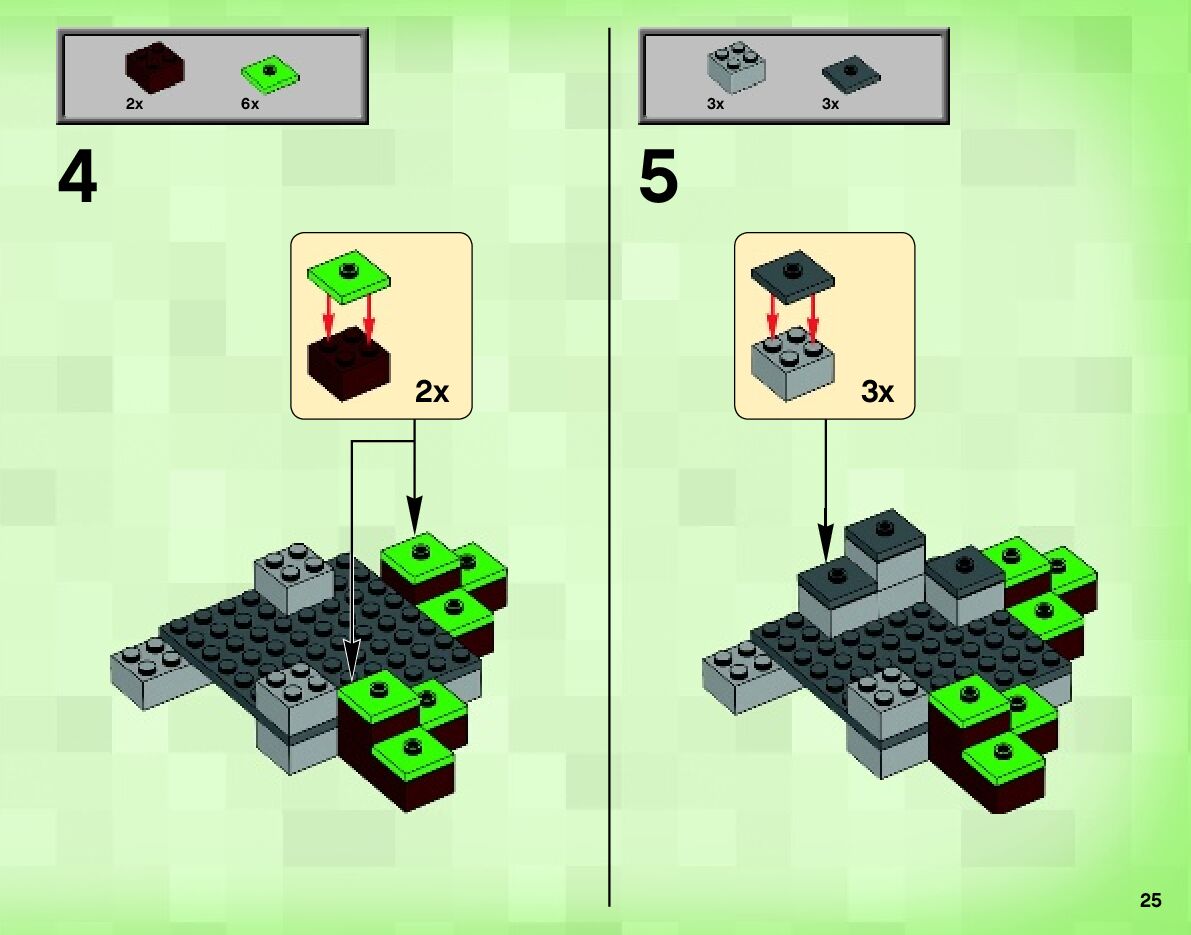 2x 6x

4

2x

3x 3x

5

3x

25