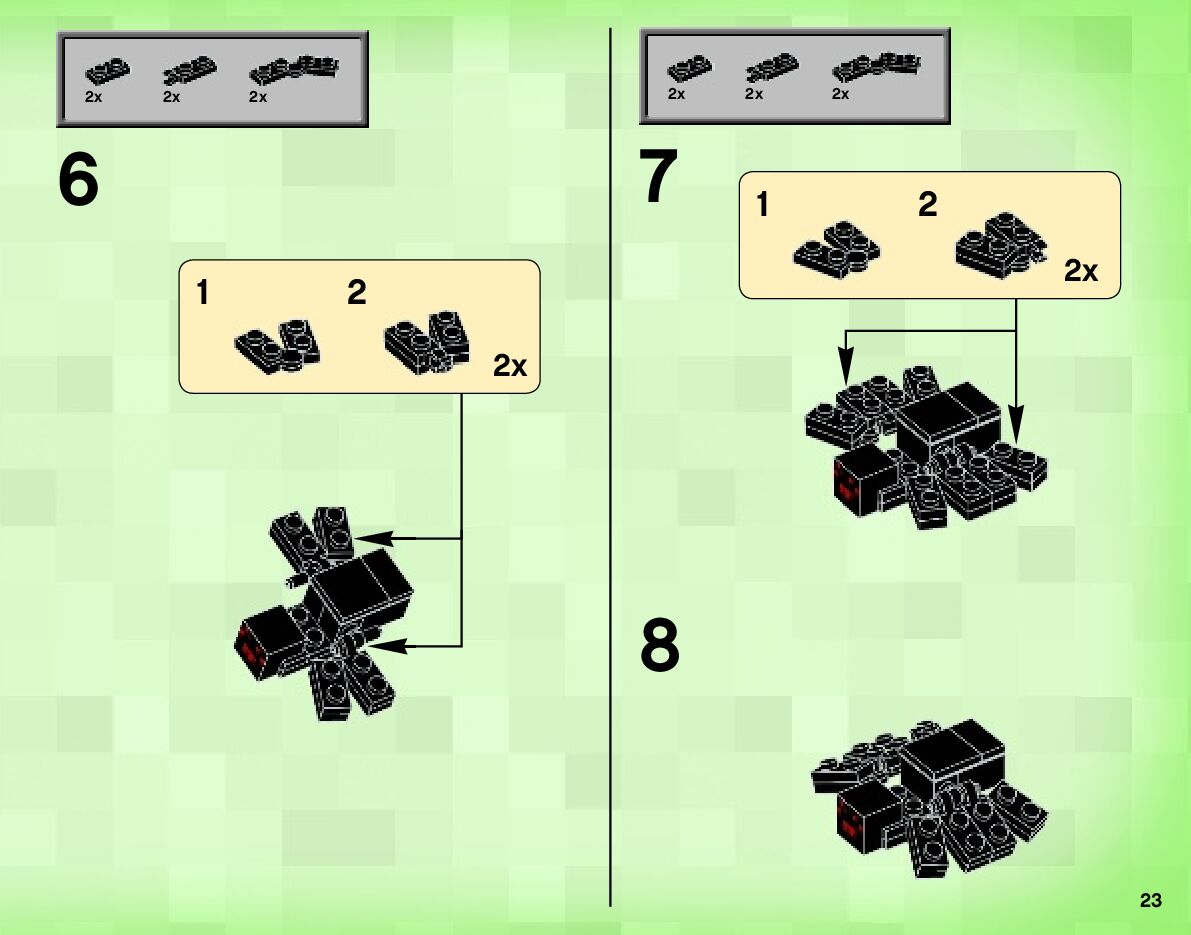 2x 2x 2x

6

1 2

2x

2x 2x 2x

7

1 2

2x

8

23