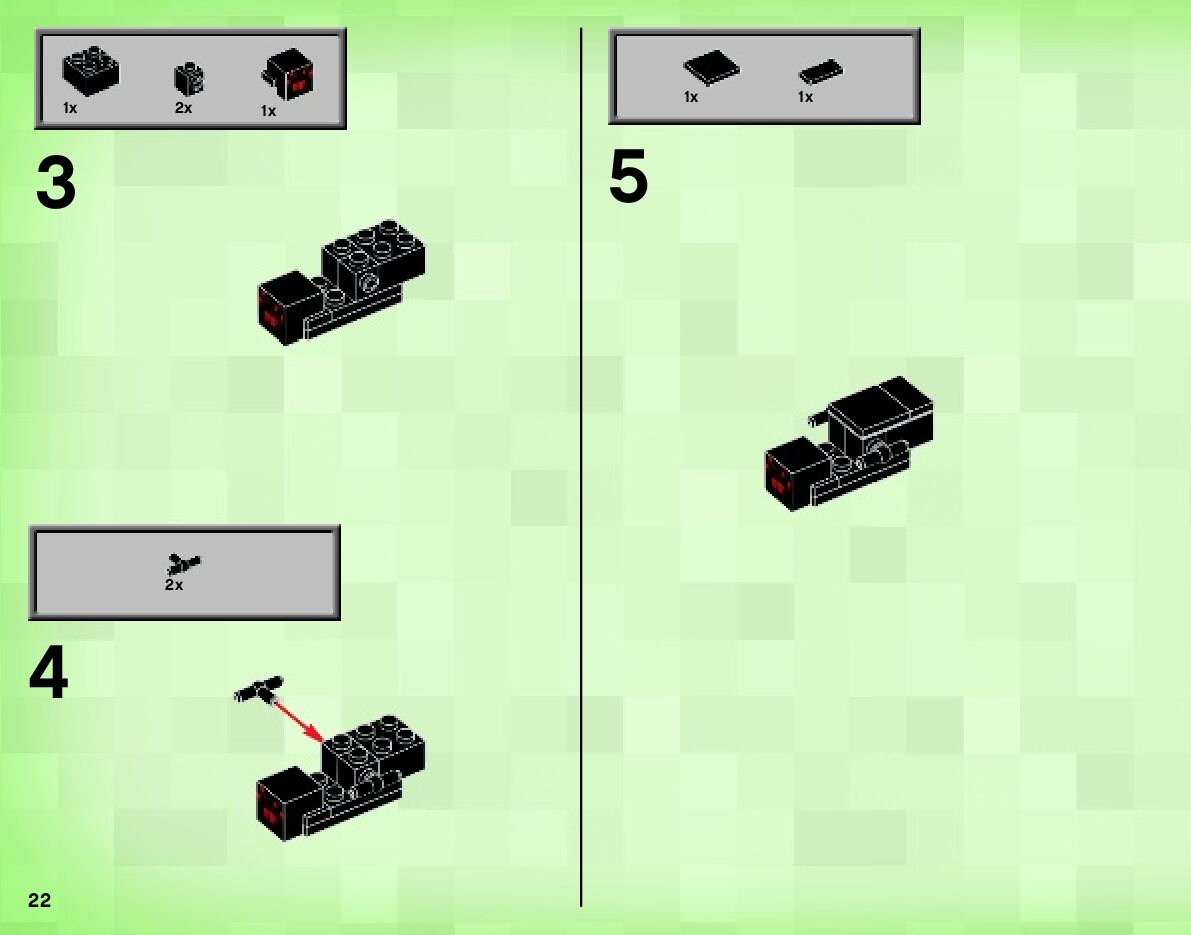 1x 2x 1x

3

2x

4

22

1x 1x

5