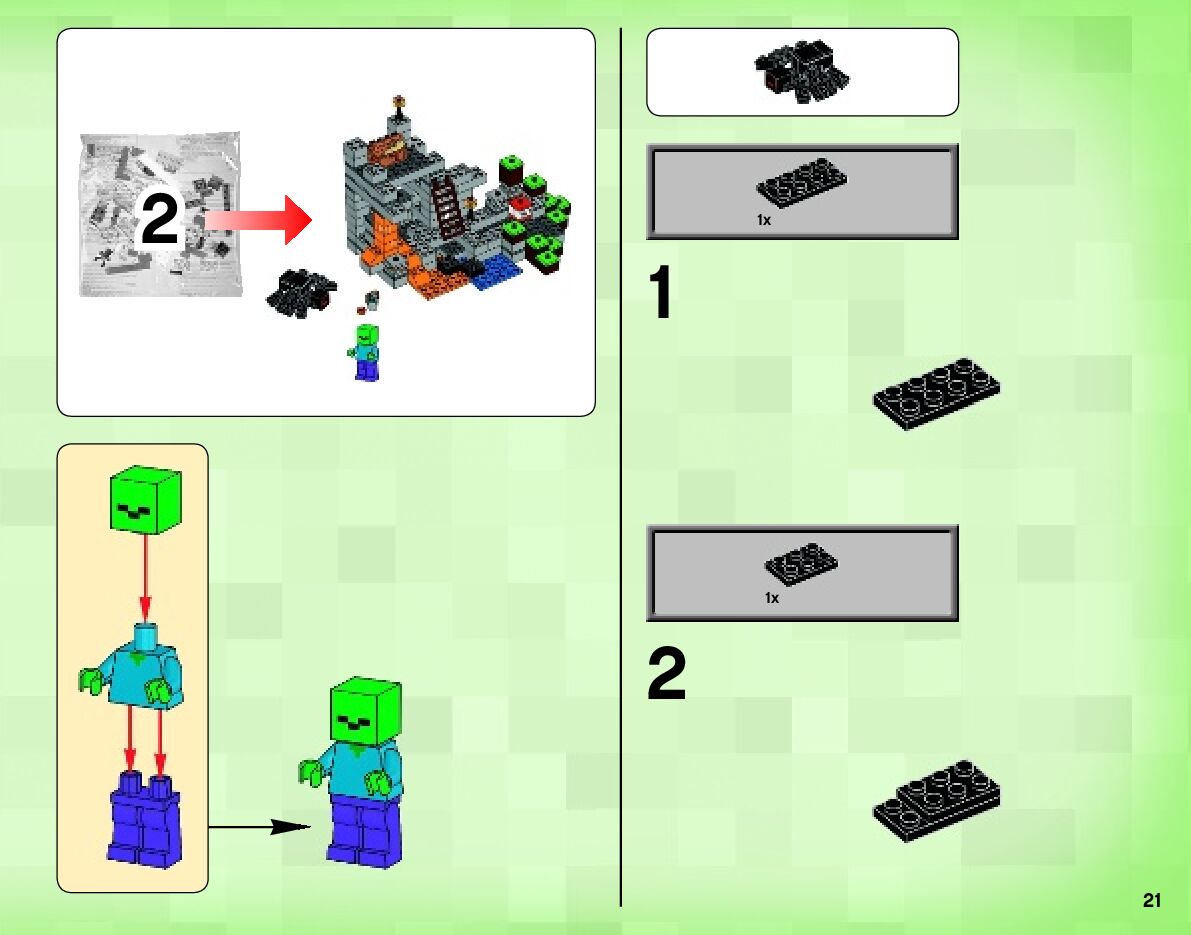 2

1x

1

1x

2

21