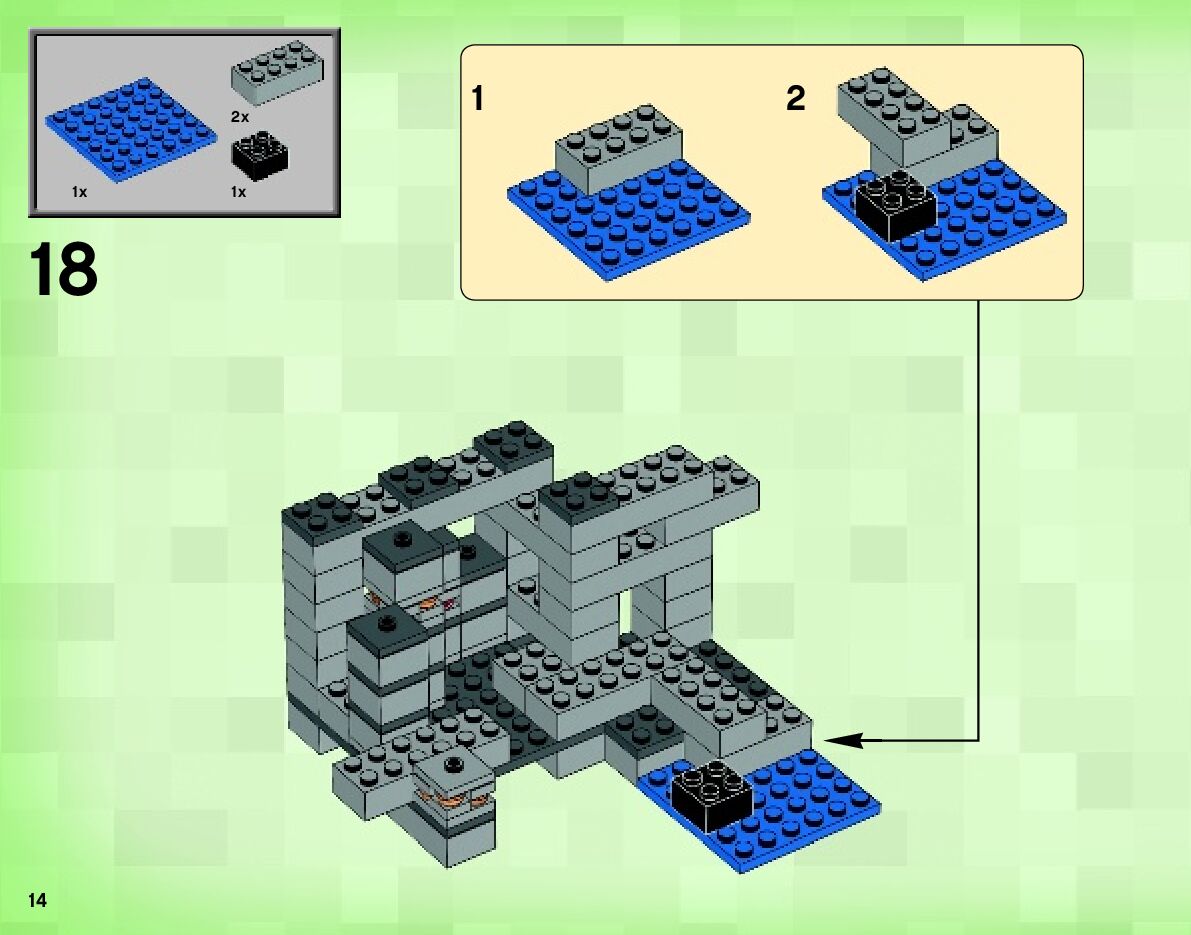 2x

1x

1x

18

1

2

14