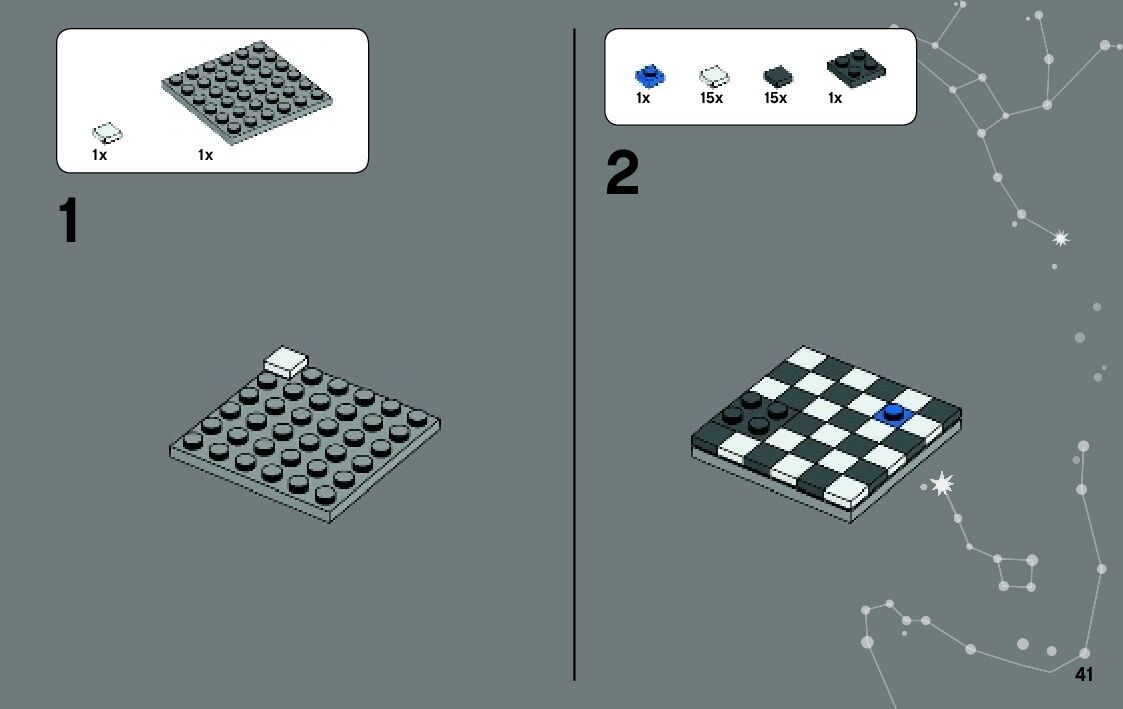 1x 1x

1

1x 15x 15x 1x

2

41