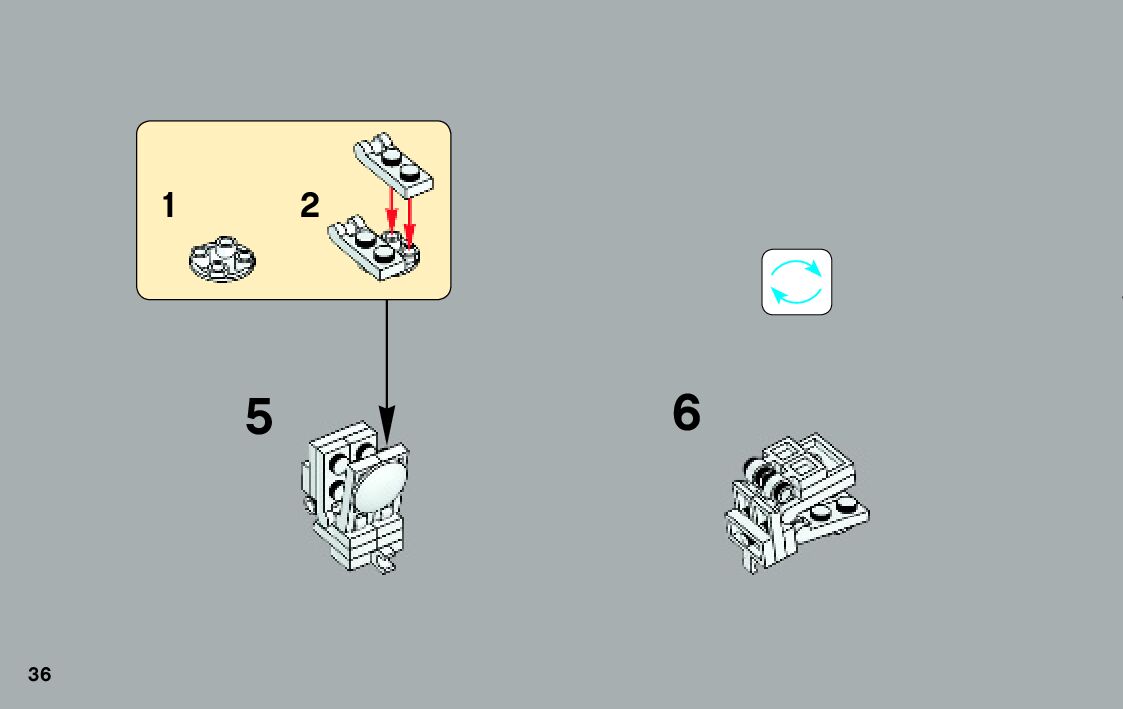 1

2

5

6

36