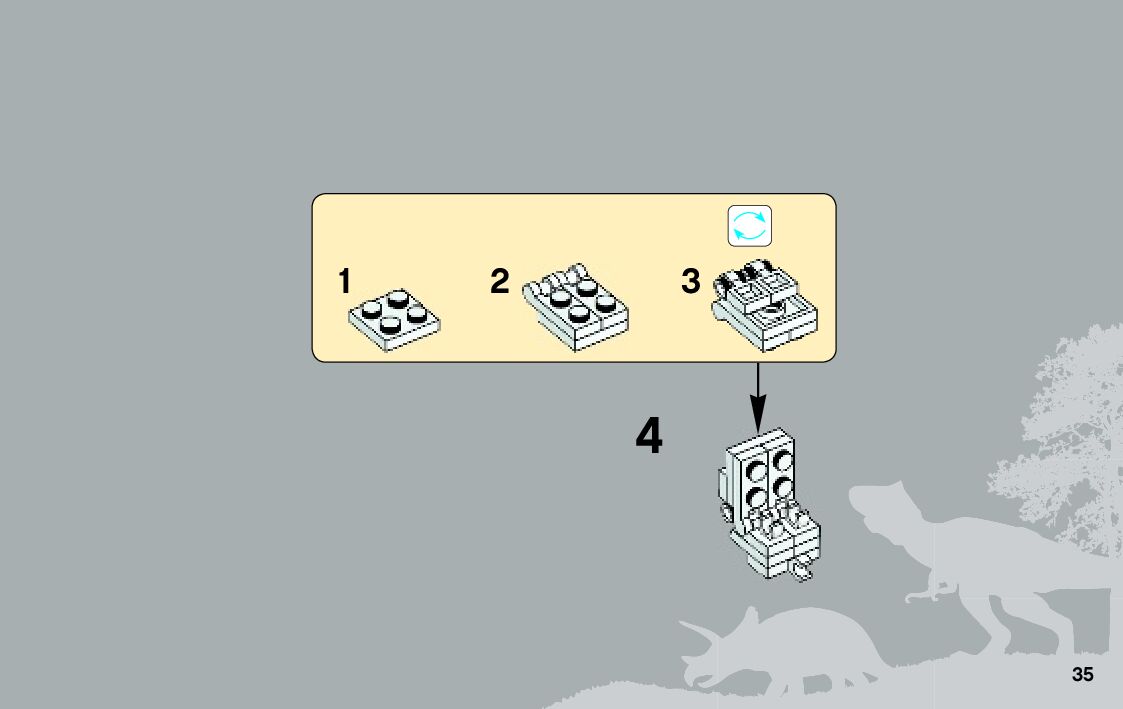 1

2

3

4

35