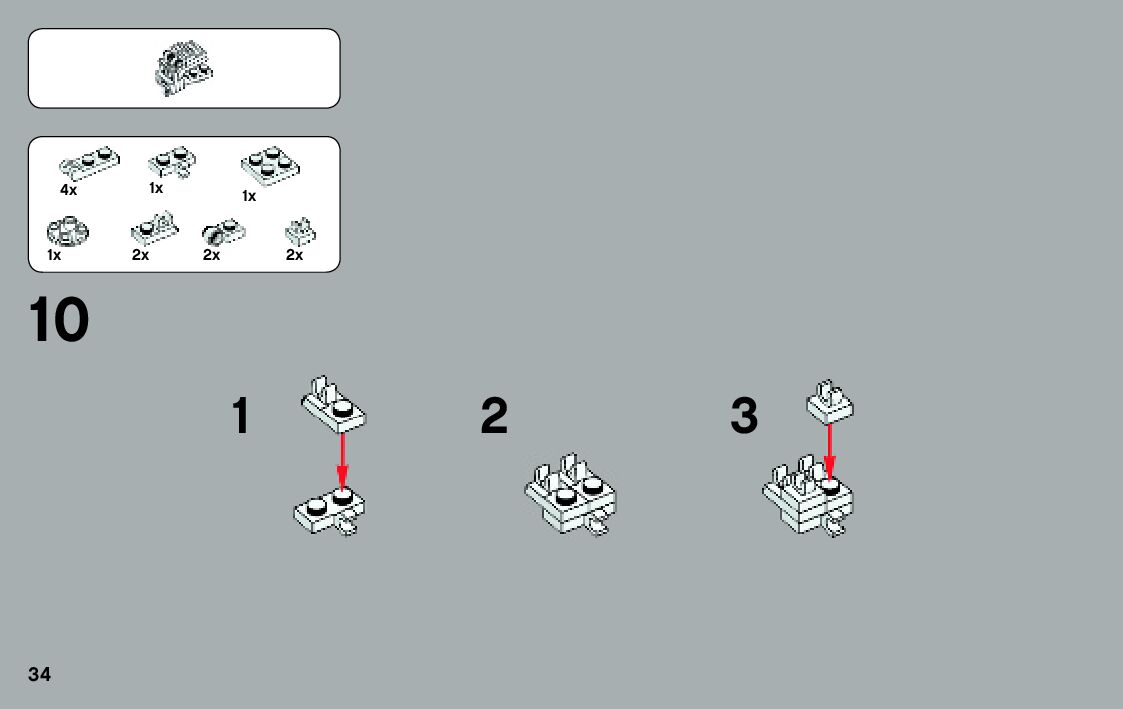 4x
1x
1x
1x
2x
2x
2x

10

1

2

3

34