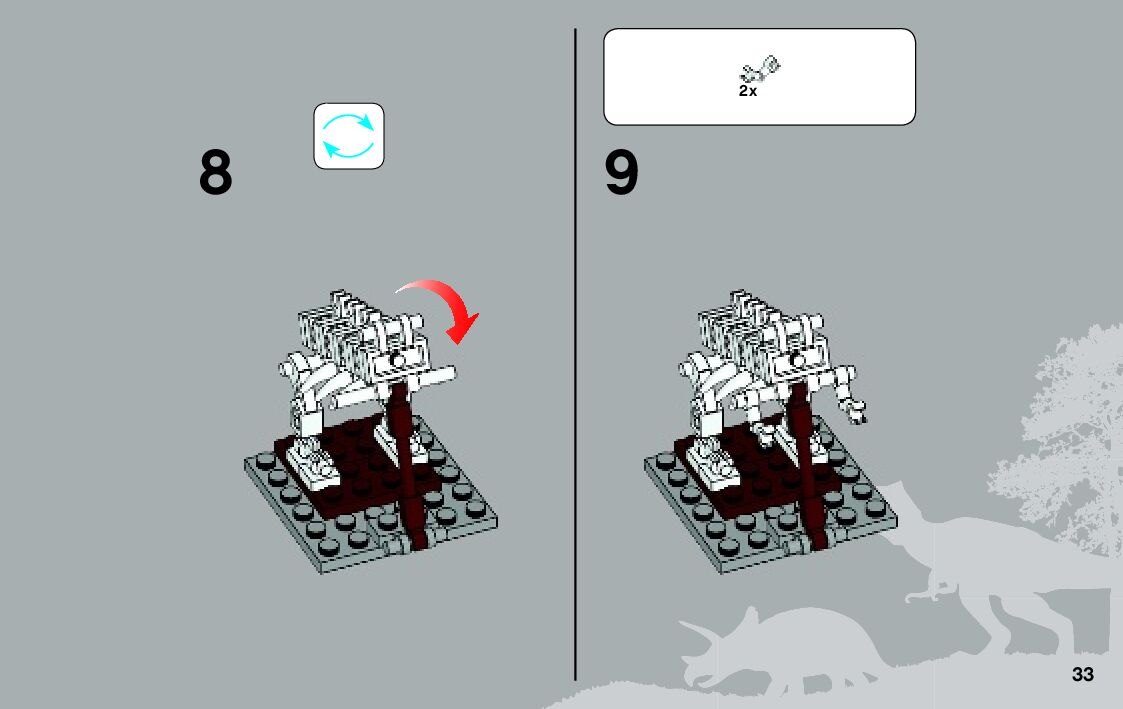 8

2x

9

33