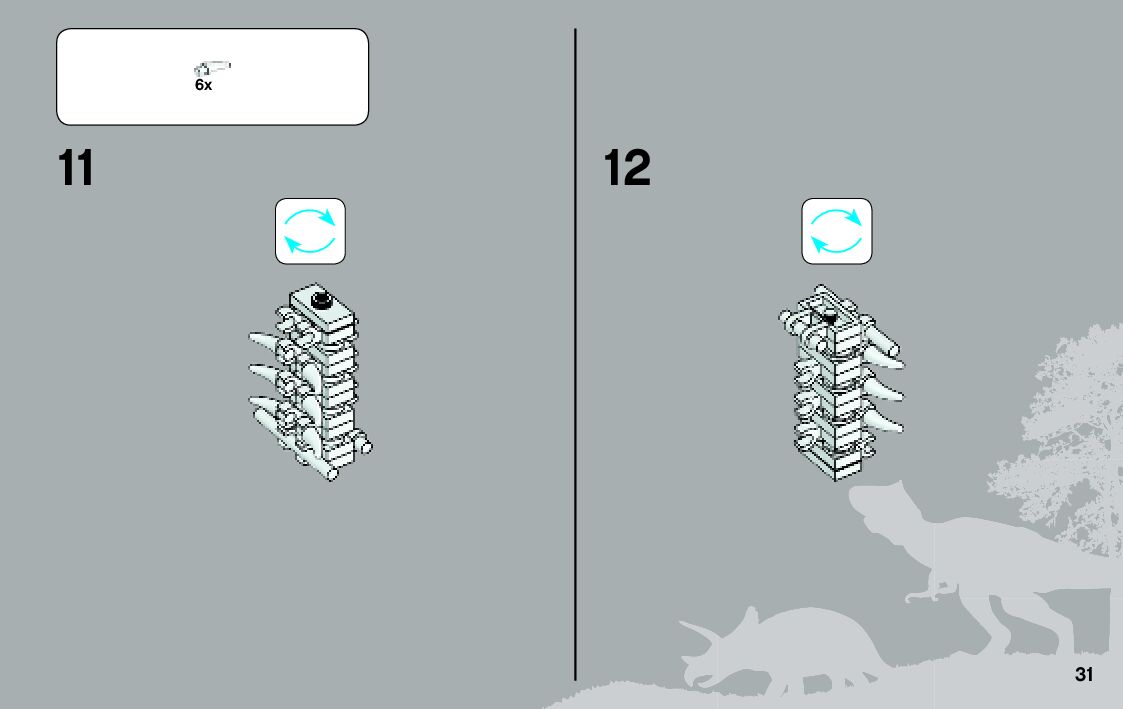 6x

11

12

31