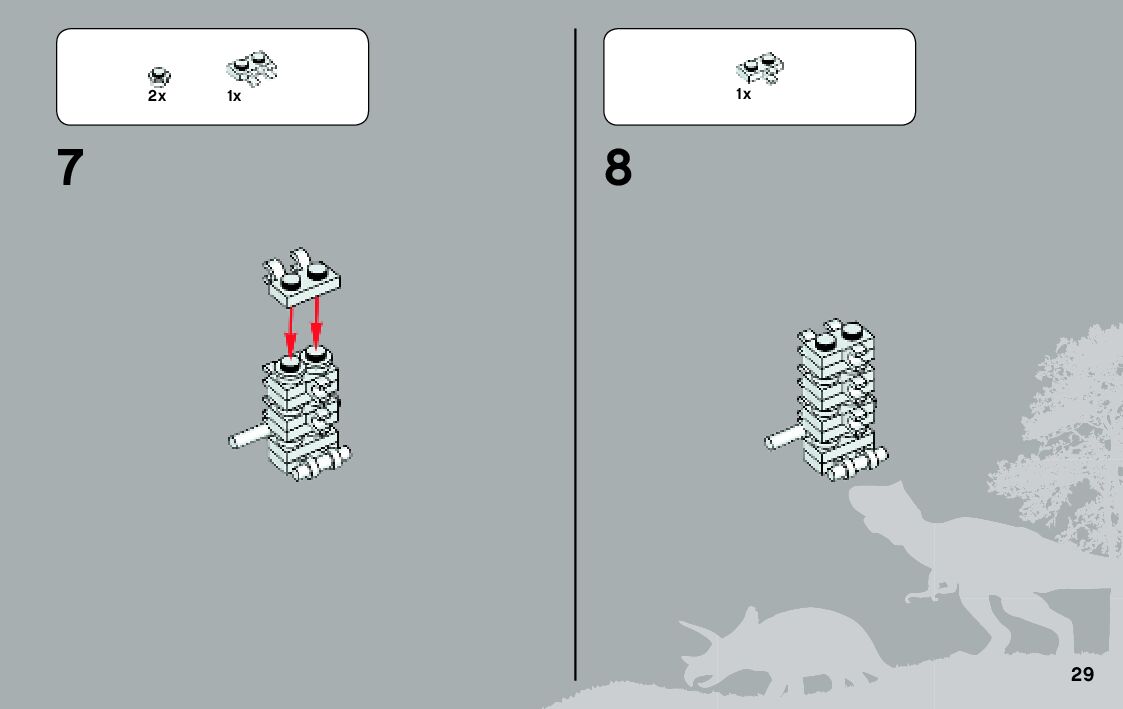 2x 1x

7

1x

8

29