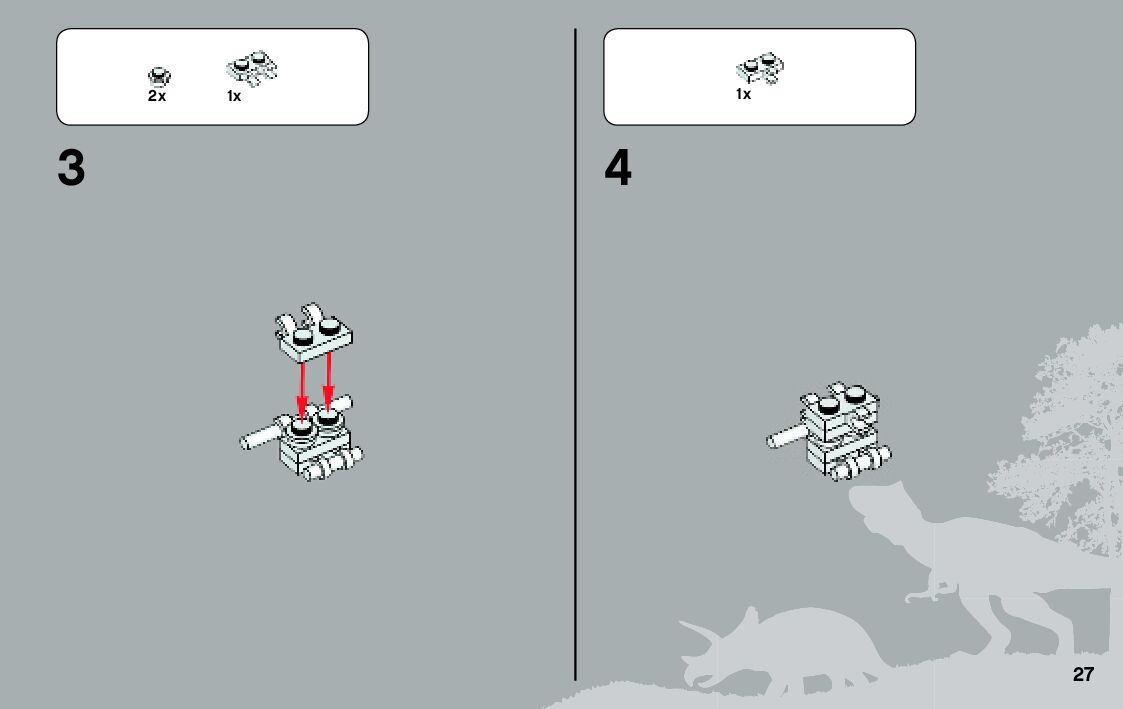 2x 1x

3

1x

4

27