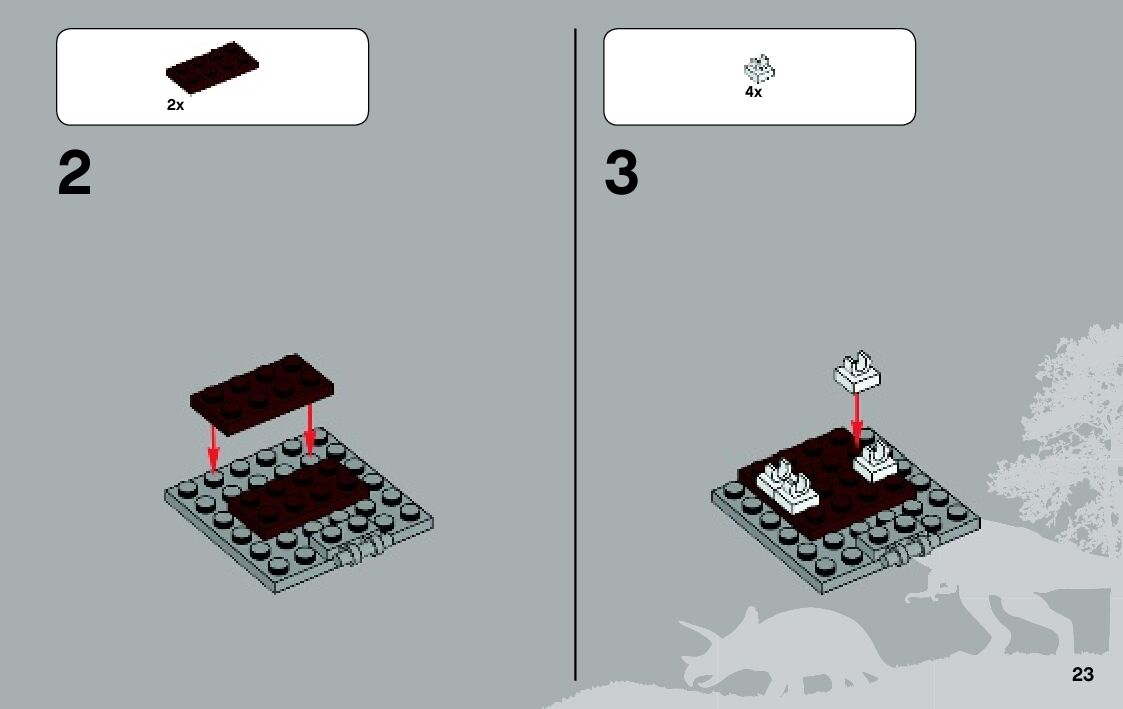 2x

2

4x

3

23