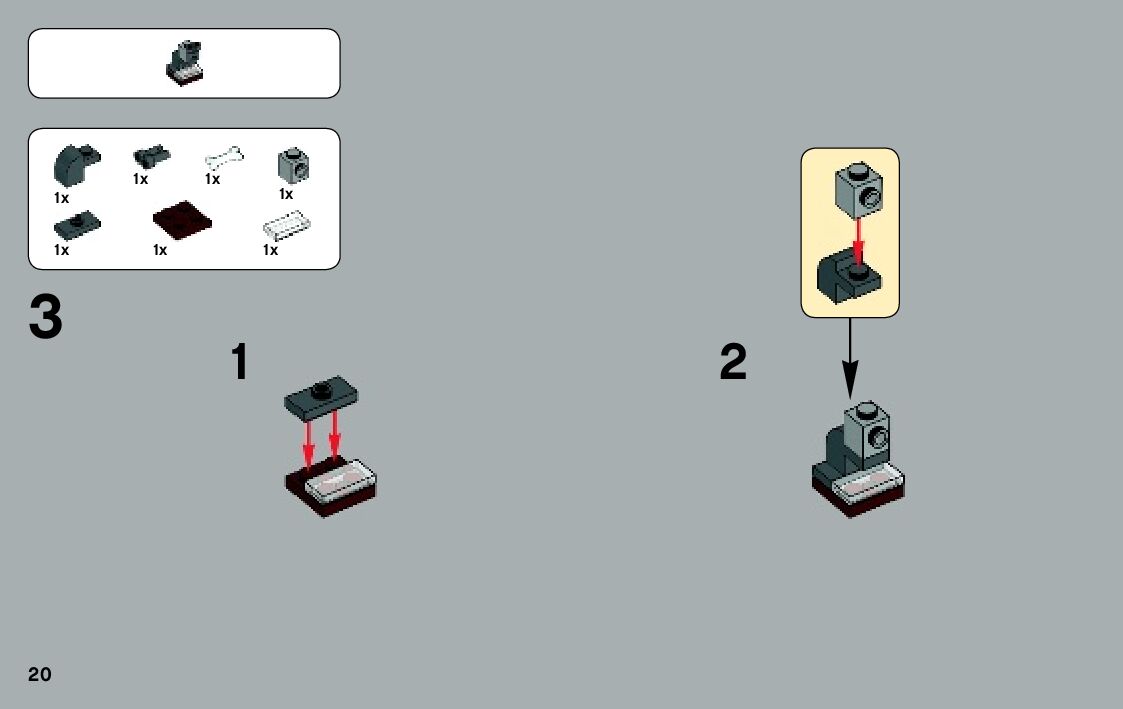 1x 1x 1x 1x

1x 1x 1x

3

1

2

20