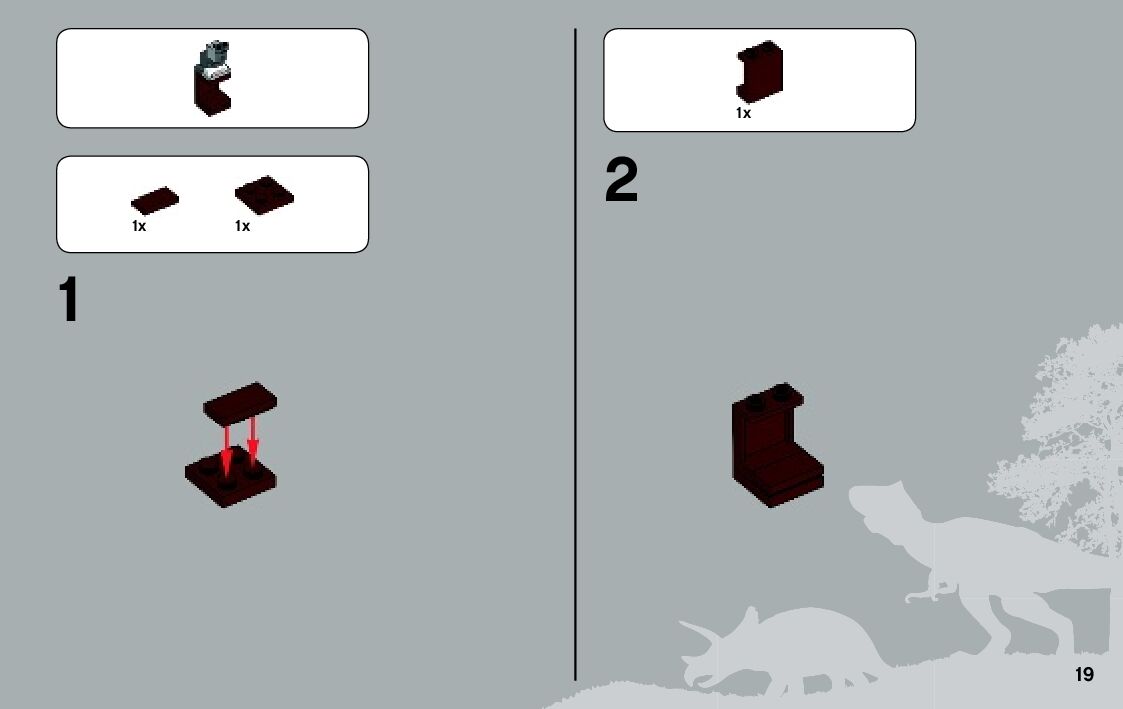 1x 1x

1

1x

2

19