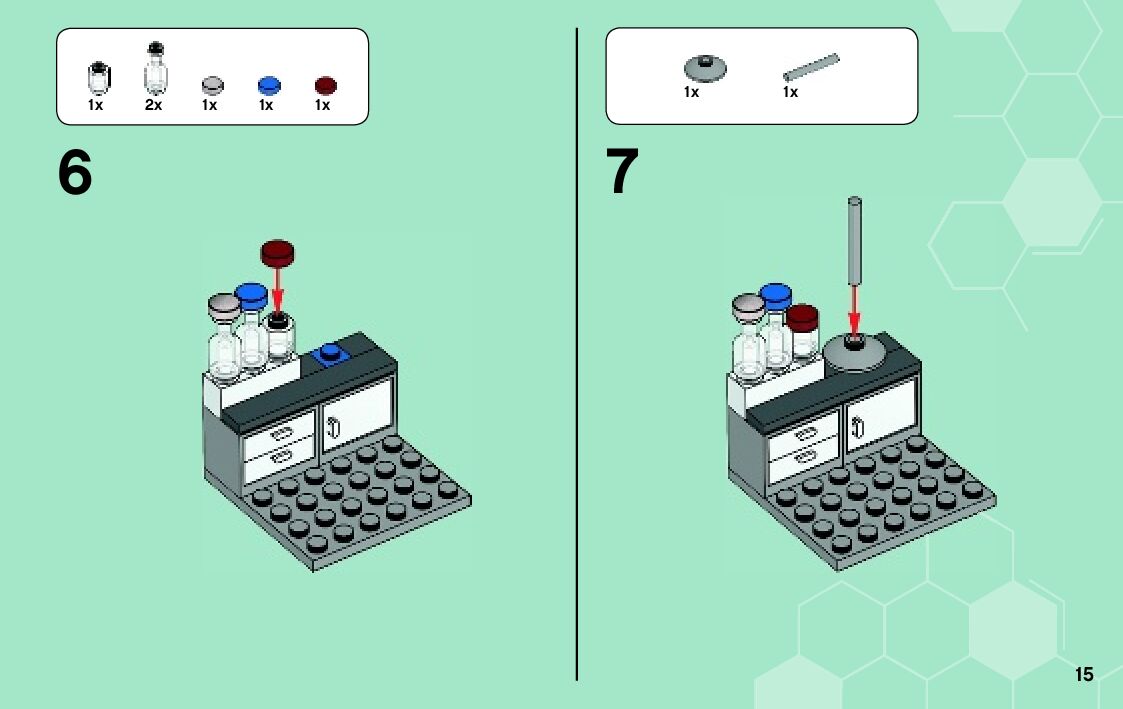 1x 2x 1x 1x 1x

6

1x 1x

7

15