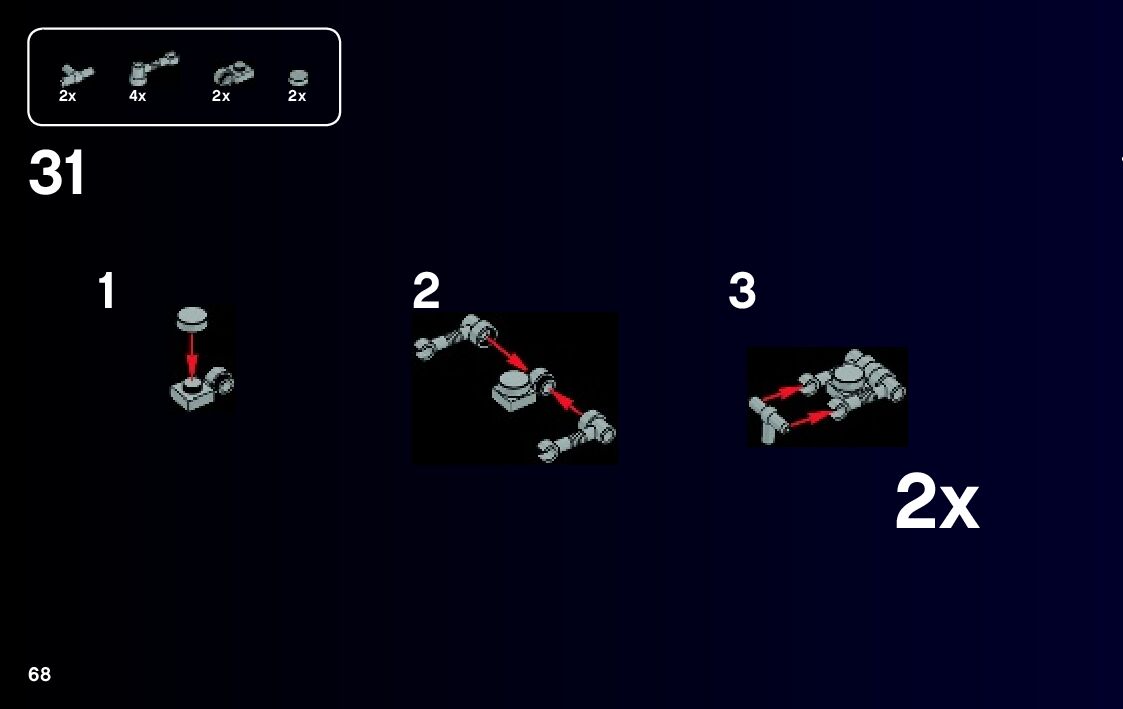 2x 4x 2x 2x

31

1

2

3

2x

68