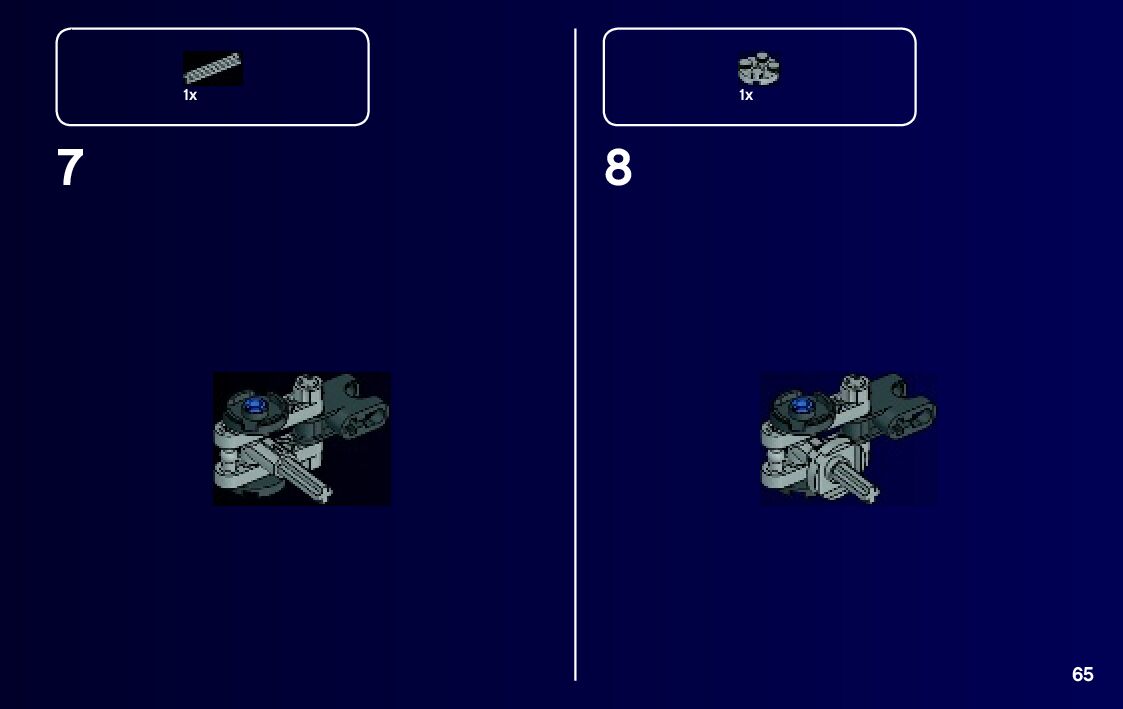 1x

7

1x

8

65