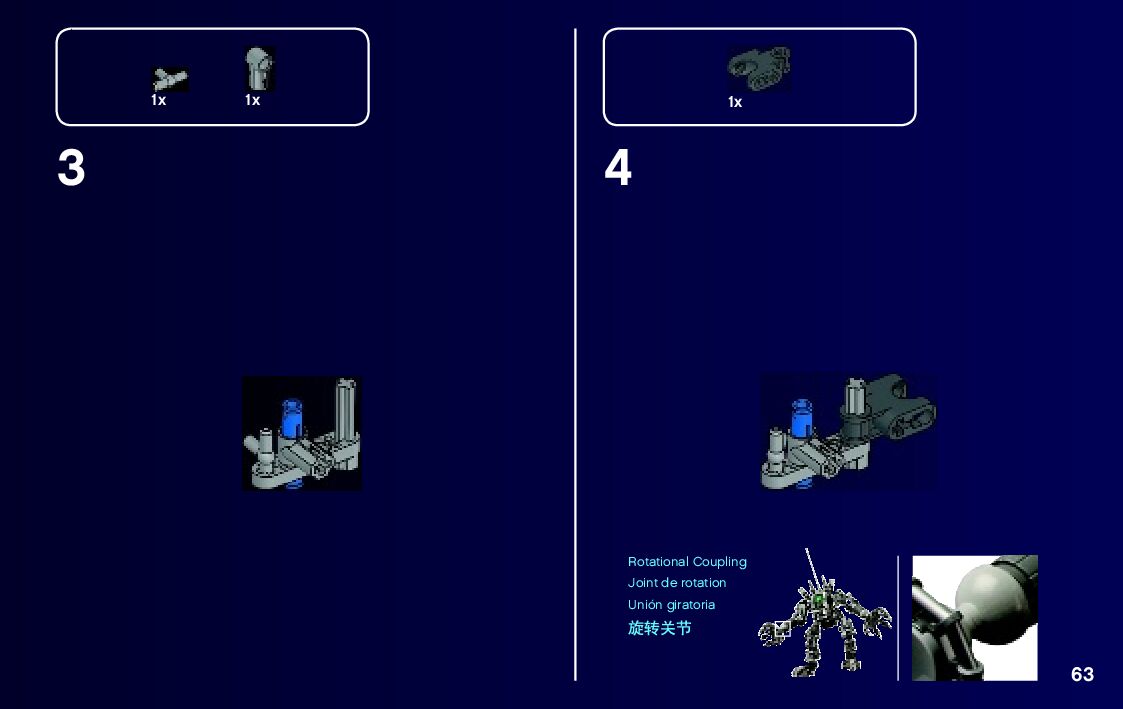 1x 1x

3

1x

4

Rotational Coupling
Joint de rotation
Unión giratoria
旋转关节

63