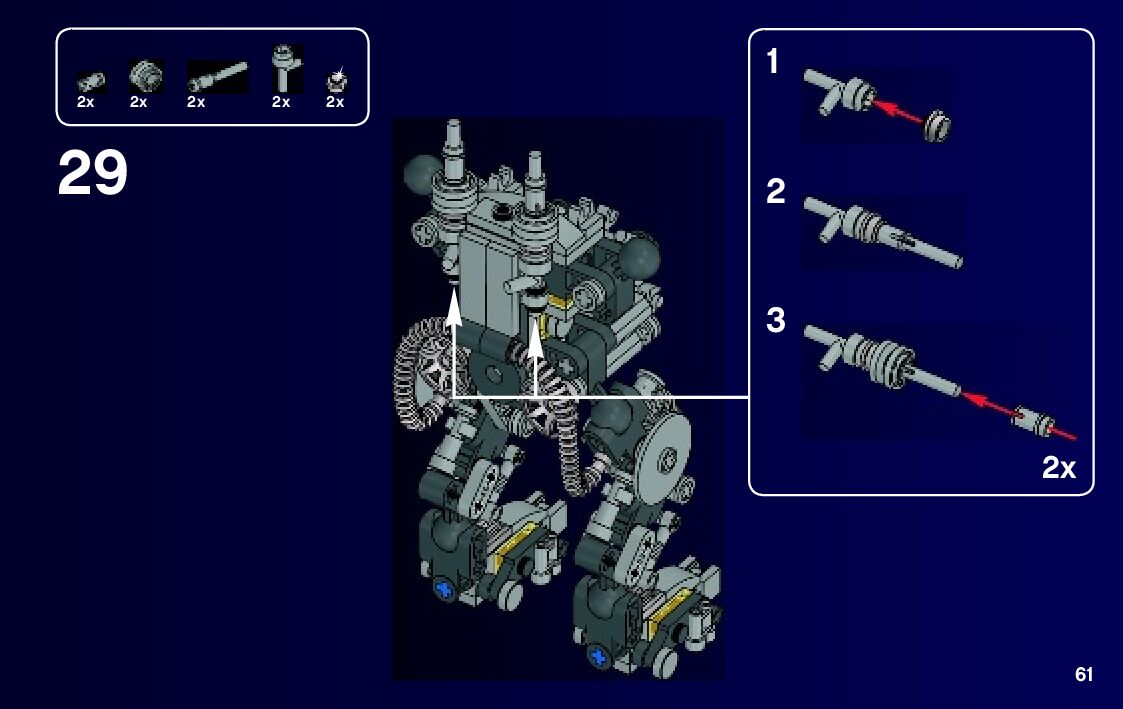 2x 2x 2x 2x 2x

29

1

2

3

2x

61