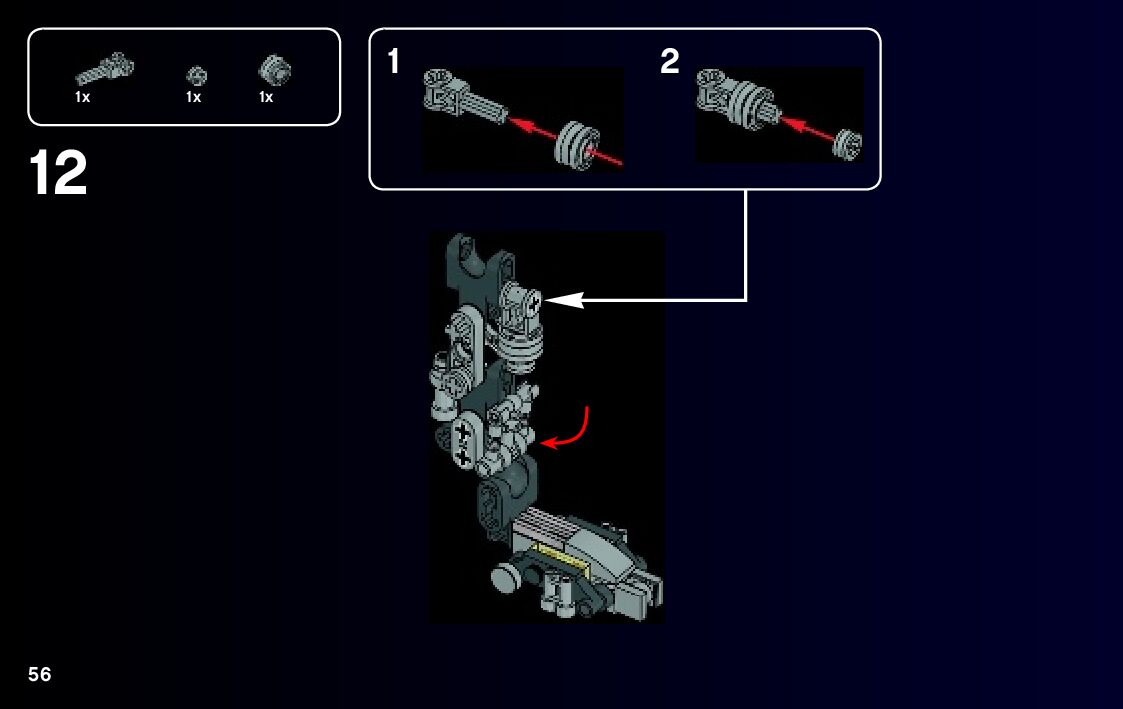 1x 1x 1x

12

1

2

56