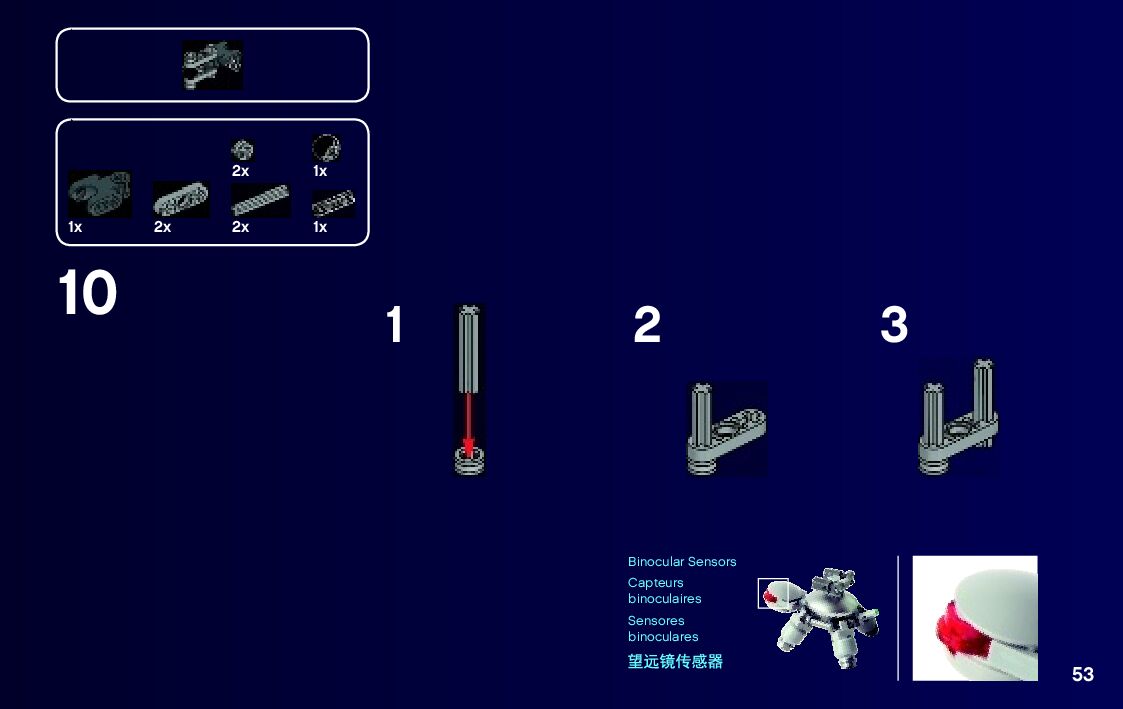 2x
1x
1x
2x
2x
1x

10

1

2

3

Binocular Sensors

Capteurs binoculaires

Sensores binoculares

望远镜传感器

53